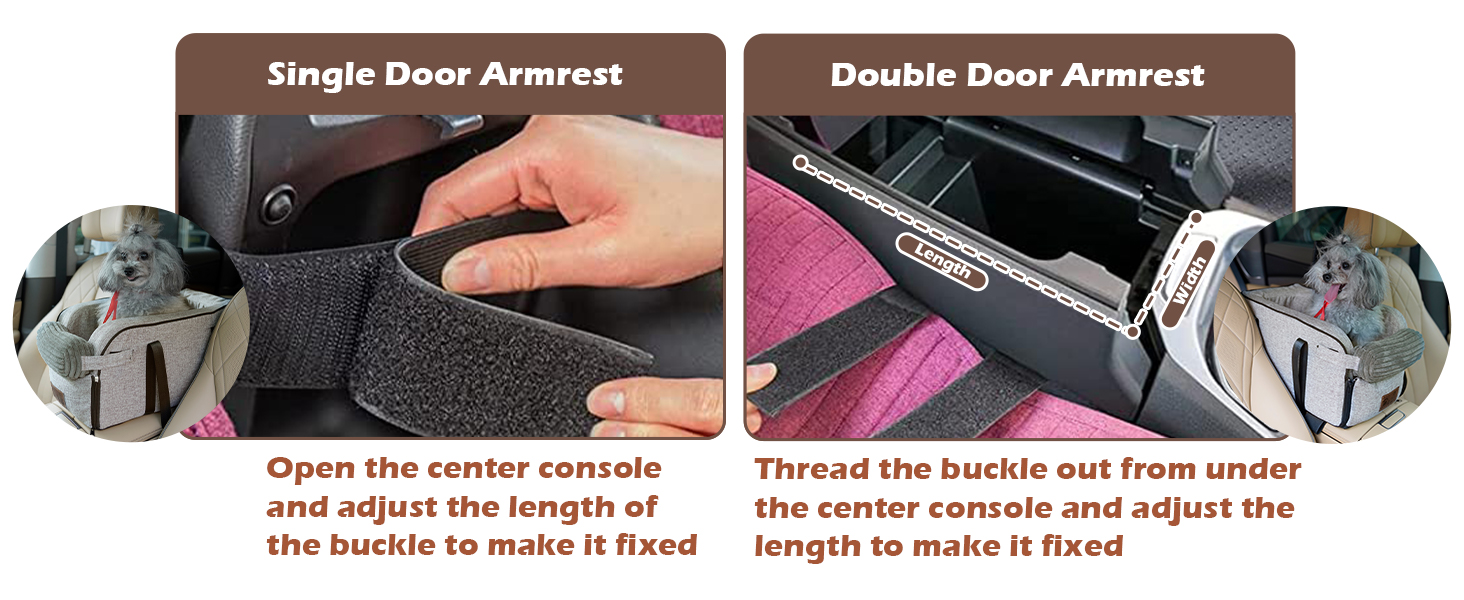 Single Door Armrest

Open the center console and adjust the length of the buckle to make it fixed

Double Door Armrest

Length

Width

Thread the buckle out from under the center console and adjust the length to make it fixed