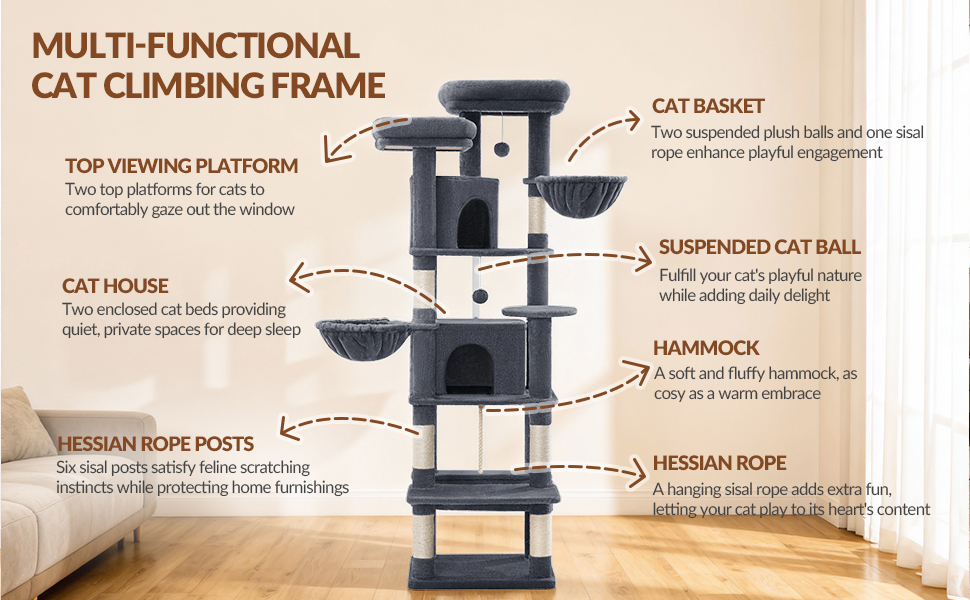 MULTI-FUNCTIONAL CAT CLIMBING FRAME

TOP VIEWING PLATFORM
Two top platforms for cats to comfortably gaze out the window

CAT HOUSE
Two enclosed cat beds providing quiet, private spaces for deep sleep

HESSIAN ROPE POSTS
Six sisal posts satisfy feline scratching instincts while protecting home furnishings

CAT BASKET
Two suspended plush balls and one sisal rope enhance playful engagement

SUSPENDED CAT BALL
Fulfill your cat's playful nature while adding daily delight

HAMMOCK
A soft and fluffy hammock, as cosy as a warm embrace

HESSIAN ROPE
A hanging sisal rope adds extra fun, letting your cat play to its heart's content