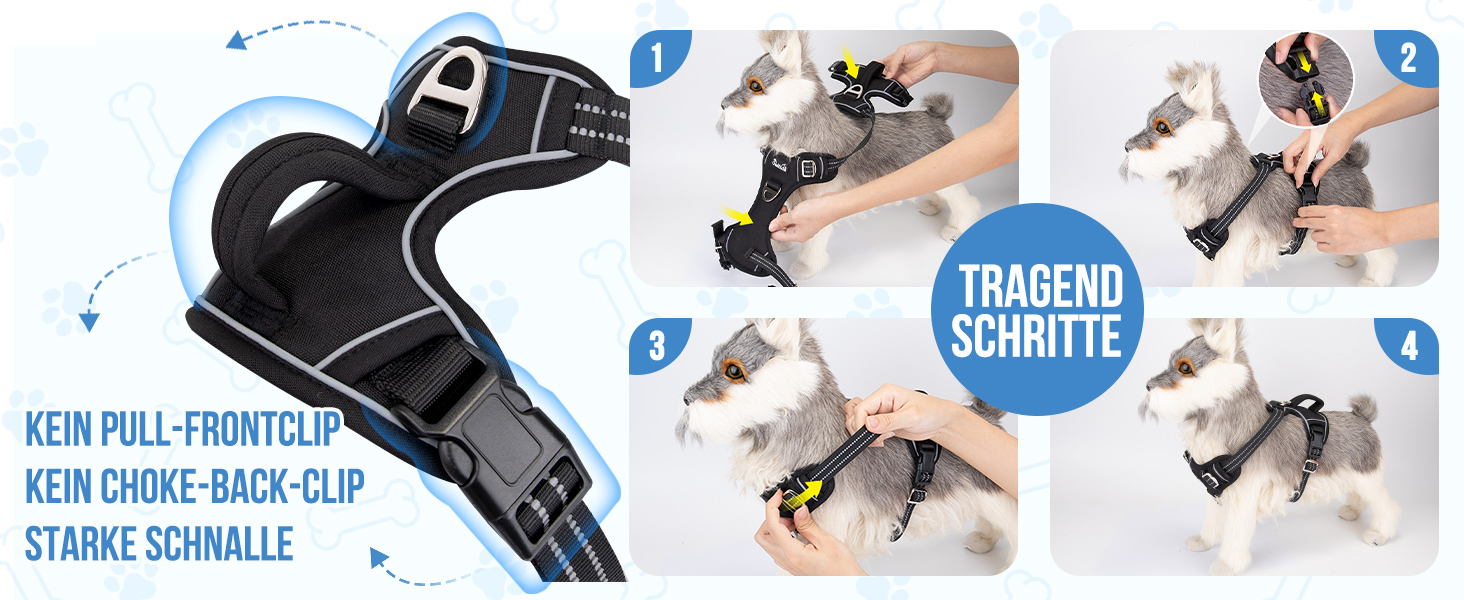 KEIN PULL-FRONTCLIP
KEIN CHOKE-BACK-CLIP
STARKE SCHNALLE

1

2

TRAGEND SCHRITTE

3

4