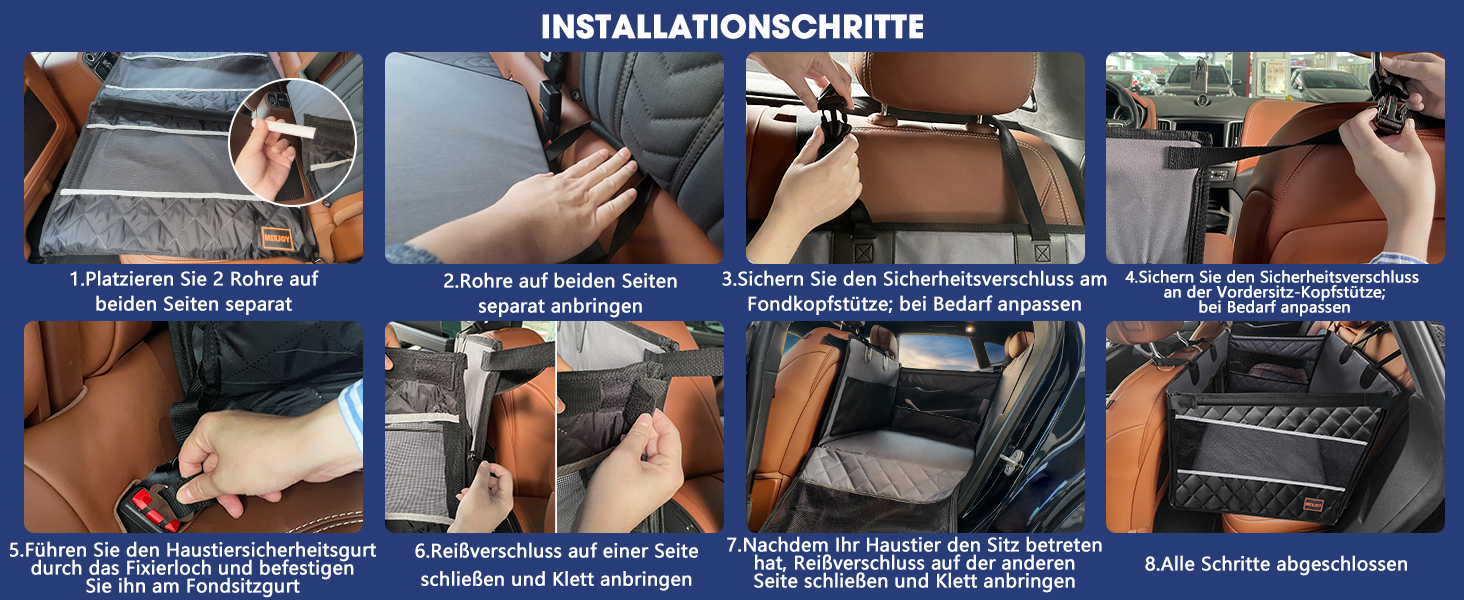 INSTALLATIONSCHRITTE

MIXJOY

1.Platzieren Sie 2 Rohre auf beiden Seiten separat

2.Rohre auf beiden Seiten separat anbringen

3.Sichern Sie den Sicherheitsverschluss am Fondkopfstütze; bei Bedarf anpassen

4.Sichern Sie den Sicherheitsverschluss an der Vordersitz-Kopfstütze; bei Bedarf anpassen

5.Führen Sie den Haustiersicherheitsgurt durch das Fixierloch und befestigen Sie ihn am Fondsitzgurt

6.Reißverschluss auf einer Seite schließen und Klett anbringen

7.Nachdem Ihr Haustier den Sitz betreten hat, Reißverschluss auf der anderen Seite schließen und Klett anbringen

MIXJOY

8.Alle Schritte abgeschlossen