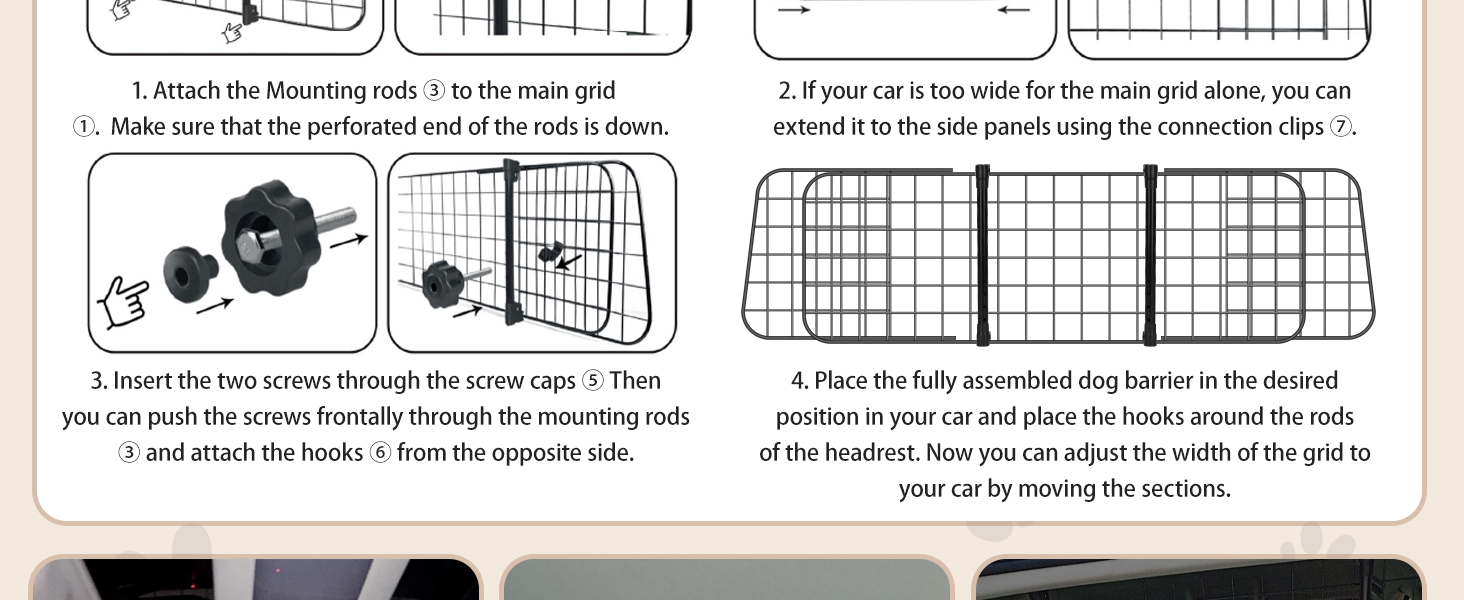 1. Attach the Mounting rods ③ to the main grid ①. Make sure that the perforated end of the rods is down.

2. If your car is too wide for the main grid alone, you can extend it to the side panels using the connection clips ⑦.

3. Insert the two screws through the screw caps ⑤ Then you can push the screws frontally through the mounting rods ③ and attach the hooks ⑥ from the opposite side.

4. Place the fully assembled dog barrier in the desired position in your car and place the hooks around the rods of the headrest. Now you can adjust the width of the grid to your car by moving the sections.