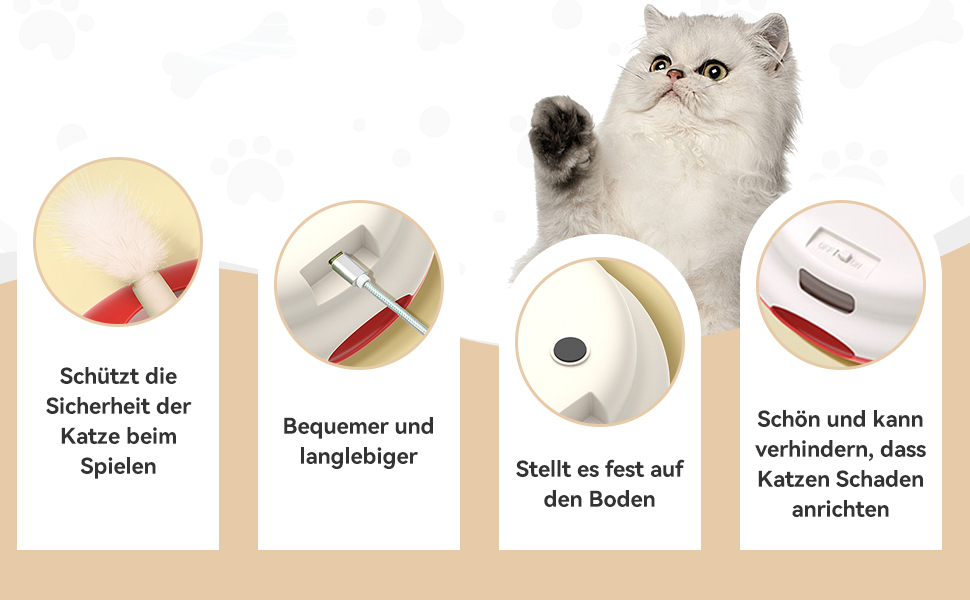 Schützt die Sicherheit der Katze beim Spielen

Bequemer und langlebiger

Stellt es fest auf den Boden

OFF ON

Schön und kann verhindern, dass Katzen Schaden anrichten