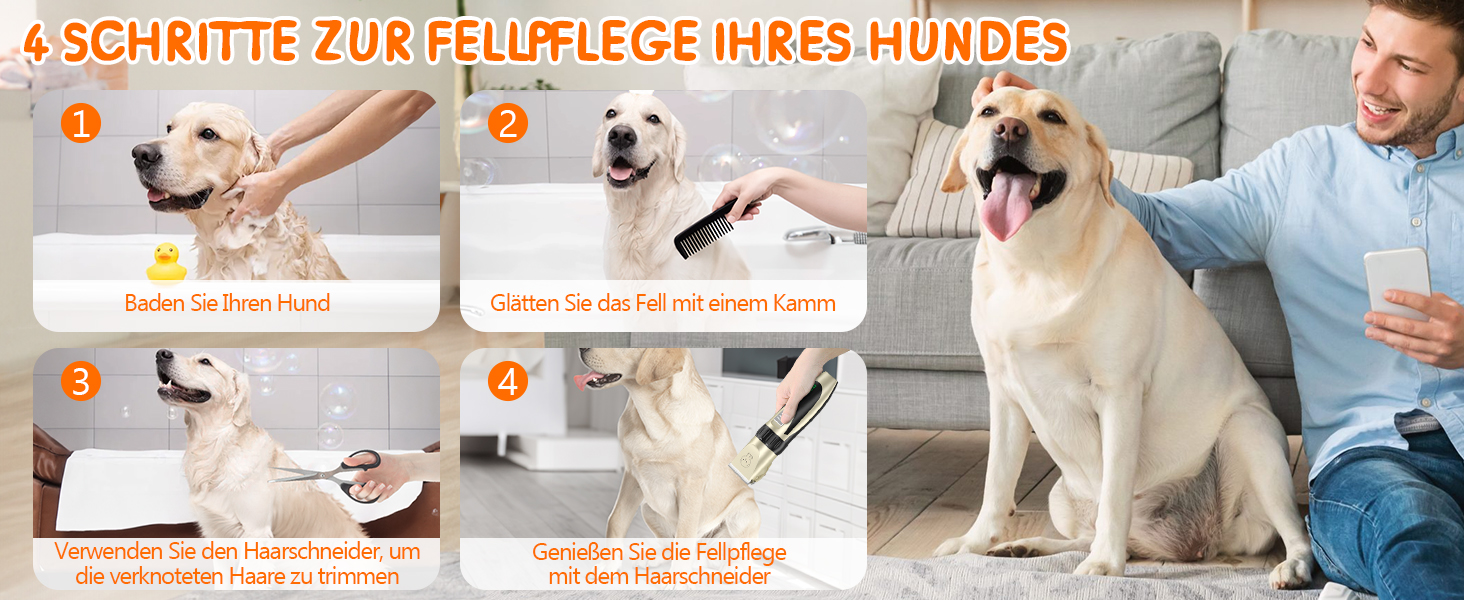 4 SCHRITTE ZUR FELLPFLEGE IHRES HUNDES

1

Baden Sie Ihren Hund

2

Glätten Sie das Fell mit einem Kamm

3

Verwenden Sie den Haarschneider, um die verknoteten Haare zu trimmen

4

Genießen Sie die Fellpflege mit dem Haarschneider