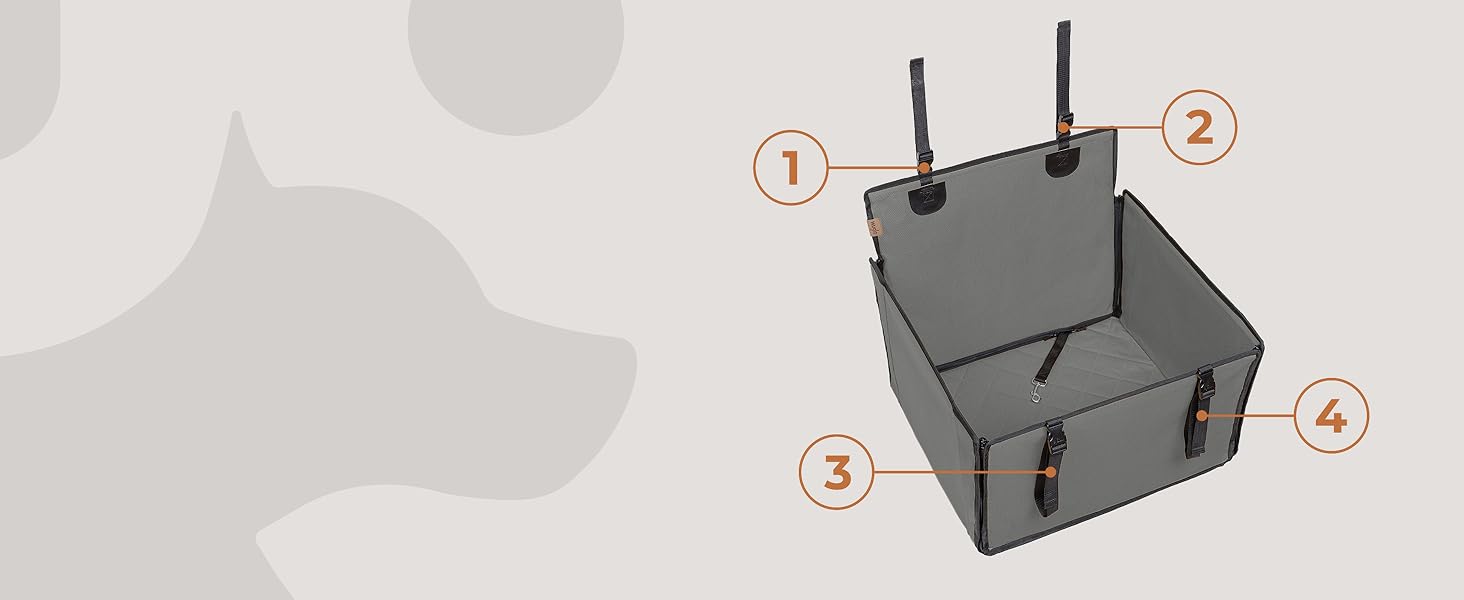 1
2
3
4