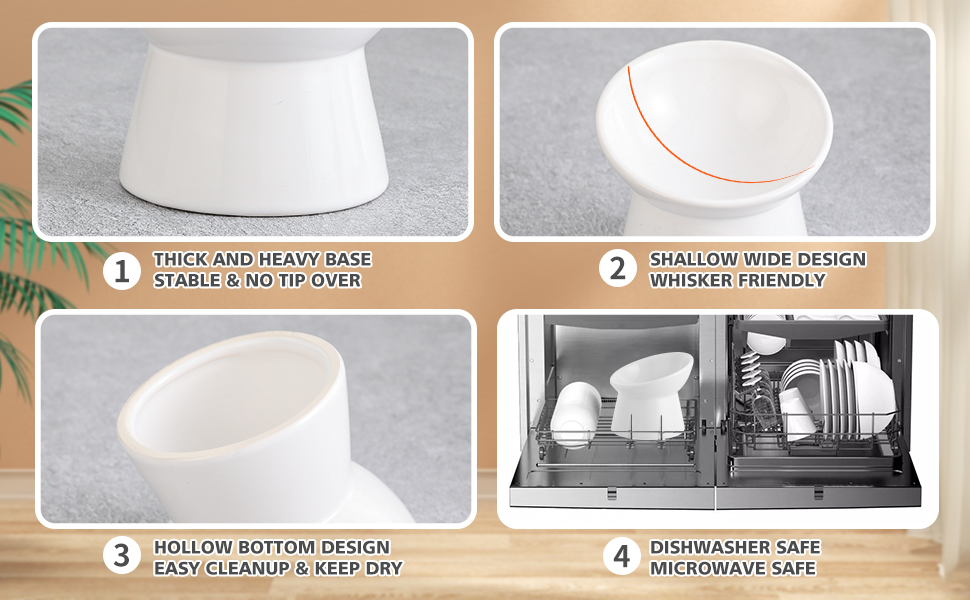 1 THICK AND HEAVY BASE
STABLE & NO TIP OVER

2 SHALLOW WIDE DESIGN
WHISKER FRIENDLY

3 HOLLOW BOTTOM DESIGN
EASY CLEANUP & KEEP DRY

4 DISHWASHER SAFE
MICROWAVE SAFE