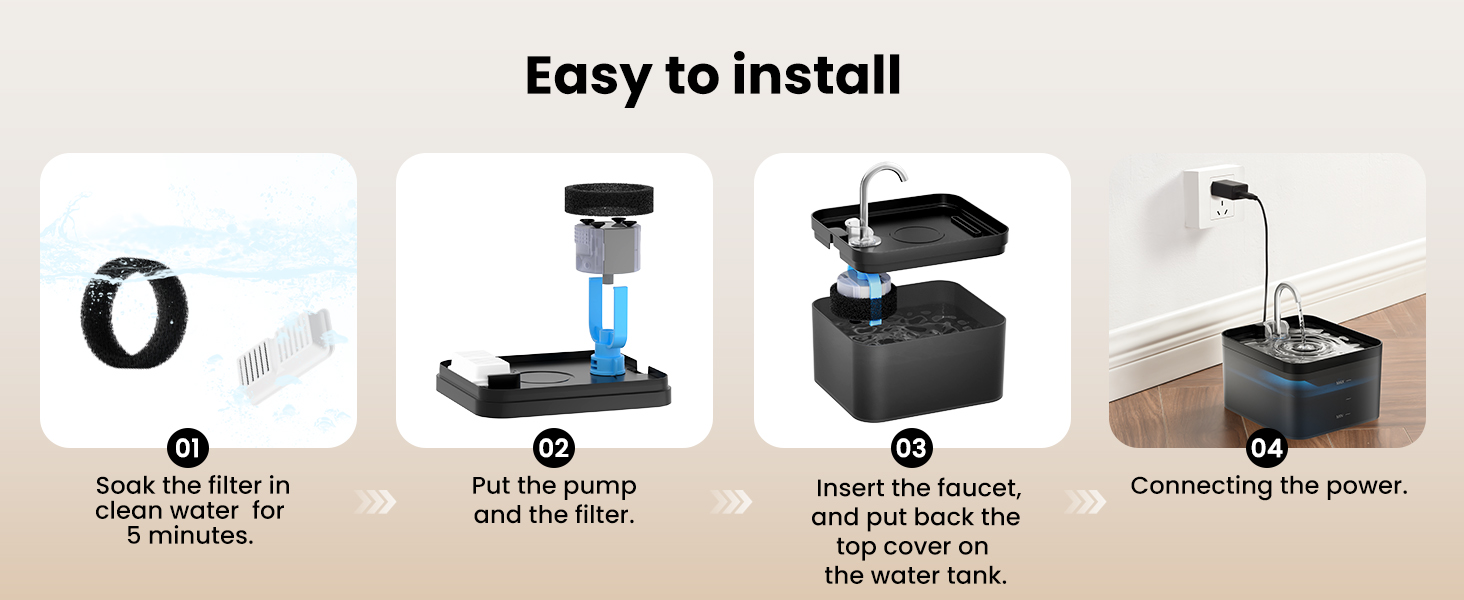 Easy to install

01
Soak the filter in clean water for 5 minutes.

02
Put the pump and the filter.

03
Insert the faucet, and put back the top cover on the water tank.

04
Connecting the power.