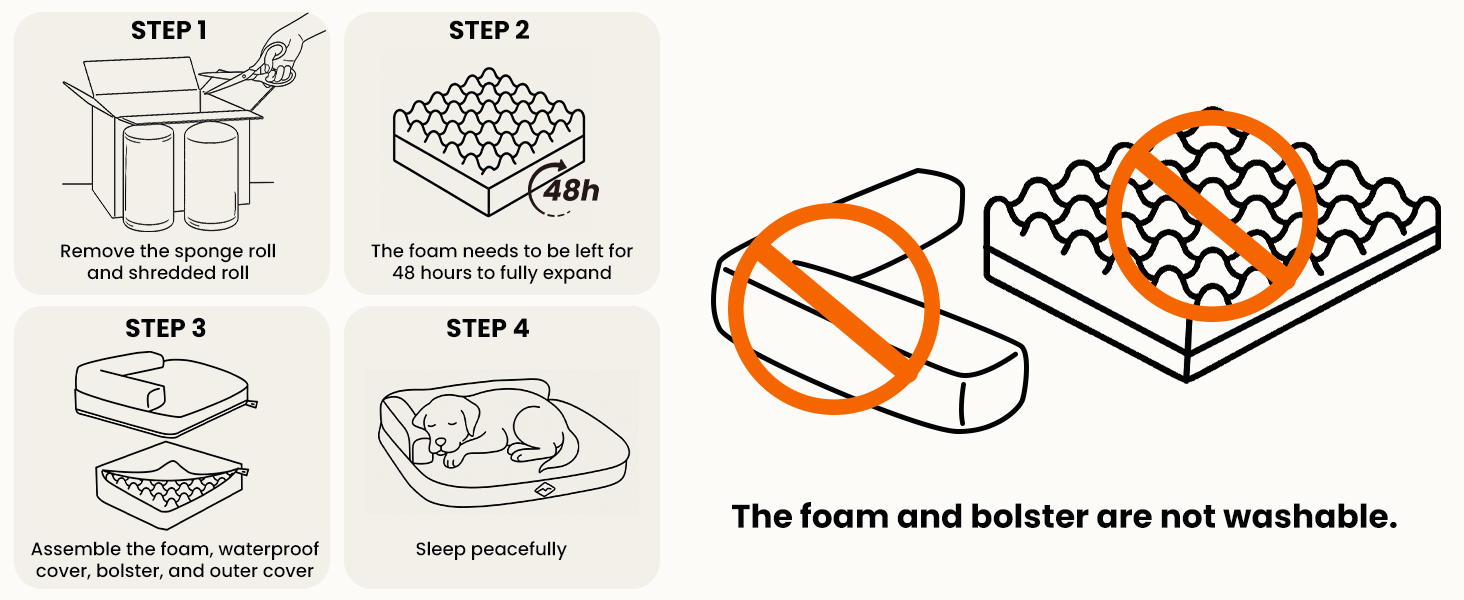 STEP 1

Remove the sponge roll and shredded roll

STEP 2

48h

The foam needs to be left for 48 hours to fully expand

STEP 3

Assemble the foam, waterproof cover, bolster, and outer cover

STEP 4

Sleep peacefully

The foam and bolster are not washable.