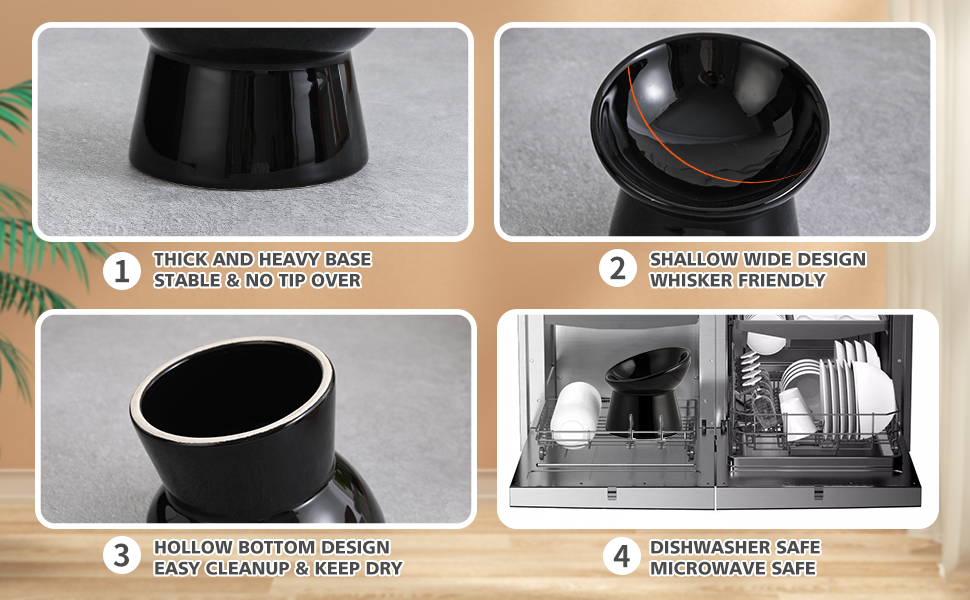 1 THICK AND HEAVY BASE
STABLE & NO TIP OVER

2 SHALLOW WIDE DESIGN
WHISKER FRIENDLY

3 HOLLOW BOTTOM DESIGN
EASY CLEANUP & KEEP DRY

4 DISHWASHER SAFE
MICROWAVE SAFE