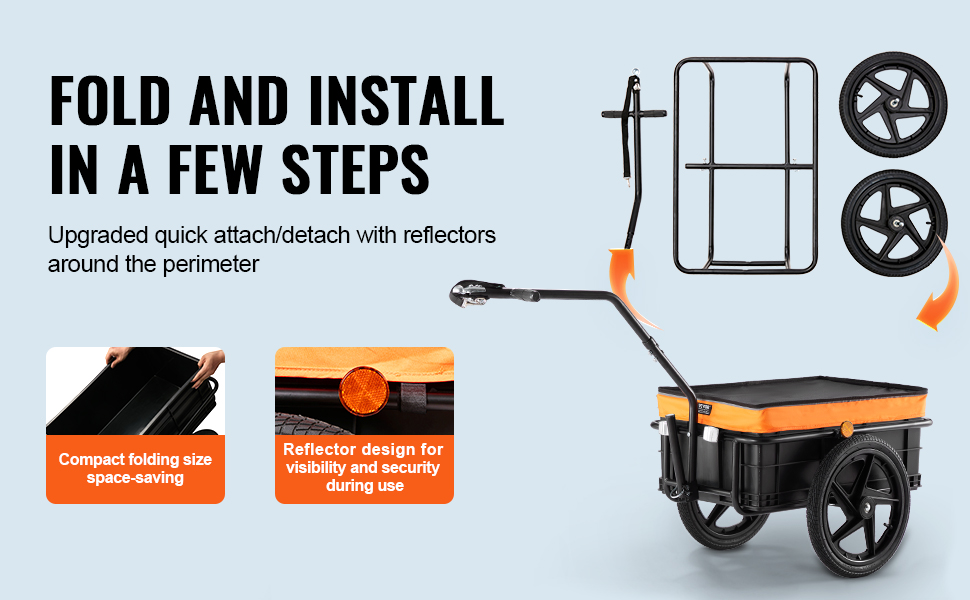 FOLD AND INSTALL IN A FEW STEPS

Upgraded quick attach/detach with reflectors around the perimeter

Compact folding size space-saving

Reflector design for visibility and security during use