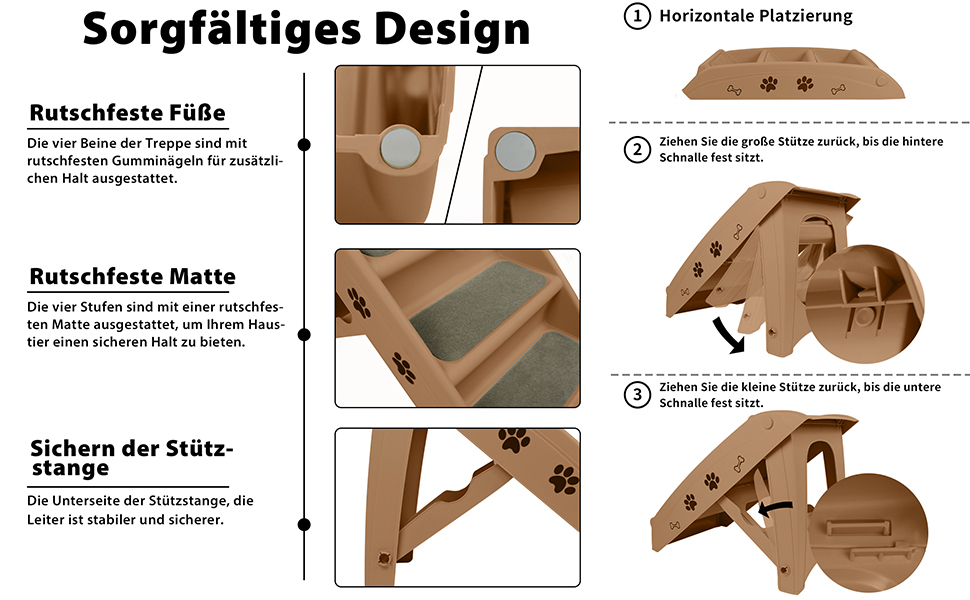 Sorgfältiges Design

Rutschfeste Füße

Die vier Beine der Treppe sind mit rutschfesten Gumminägeln für zusätzlichen Halt ausgestattet.

Rutschfeste Matte

Die vier Stufen sind mit einer rutschfesten Matte ausgestattet, um Ihrem Haustier einen sicheren Halt zu bieten.

Sichern der Stützstange

Die Unterseite der Stützstange, die Leiter ist stabiler und sicherer.

1 Horizontale Platzierung

2 Ziehen Sie die große Stütze zurück, bis die hintere Schnalle fest sitzt.

3 Ziehen Sie die kleine Stütze zurück, bis die untere Schnalle fest sitzt.