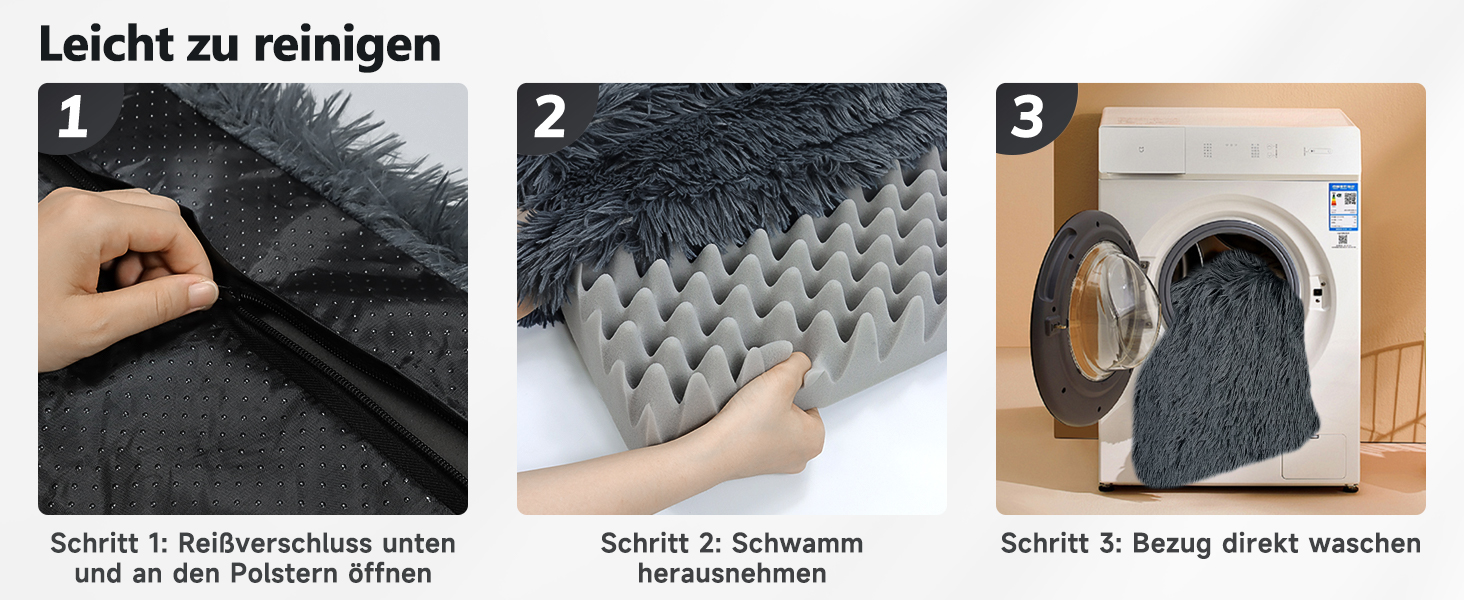 Leicht zu reinigen

1

Schritt 1: Reißverschluss unten und an den Polstern öffnen

2

Schritt 2: Schwamm herausnehmen

3

Schritt 3: Bezug direkt waschen