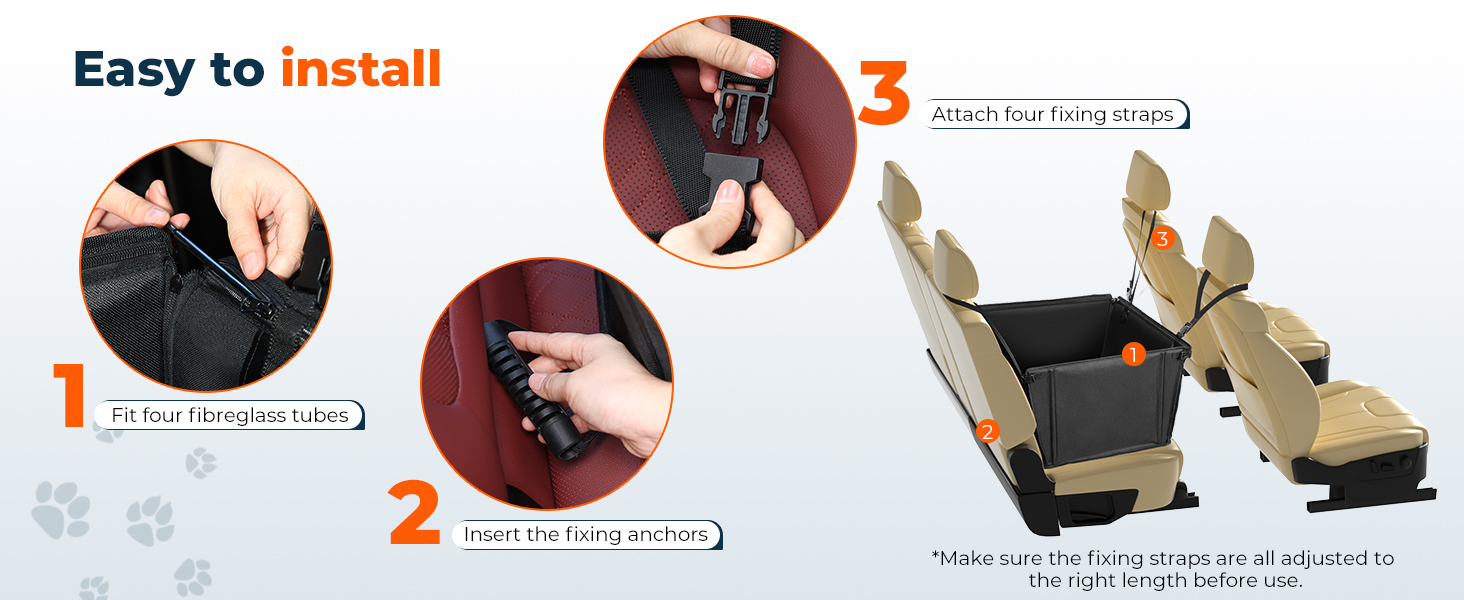 Easy to install

1 Fit four fibreglass tubes

2 Insert the fixing anchors

3 Attach four fixing straps

3

1

2

*Make sure the fixing straps are all adjusted to the right length before use.