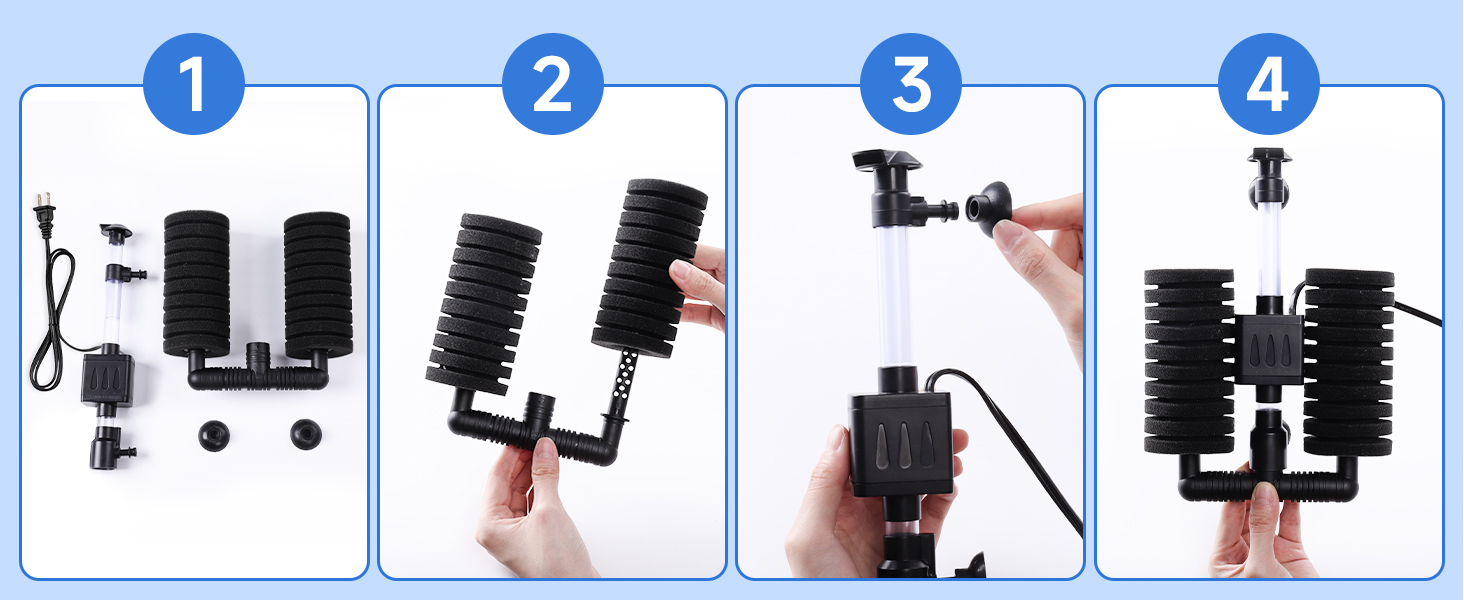 1

2

3

4