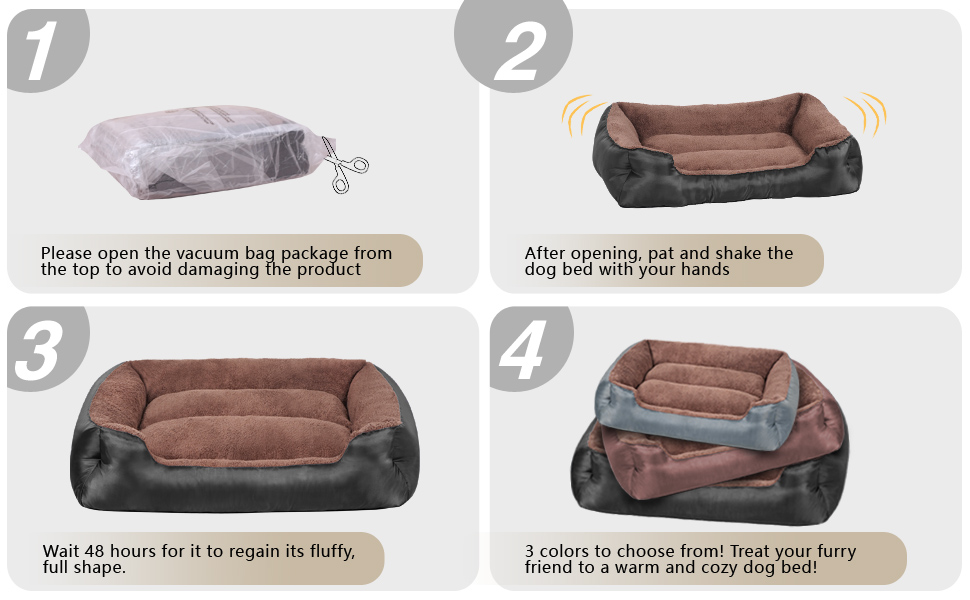 1

Please open the vacuum bag package from the top to avoid damaging the product

2

After opening, pat and shake the dog bed with your hands

3

Wait 48 hours for it to regain its fluffy, full shape.

4

3 colors to choose from! Treat your furry friend to a warm and cozy dog bed!