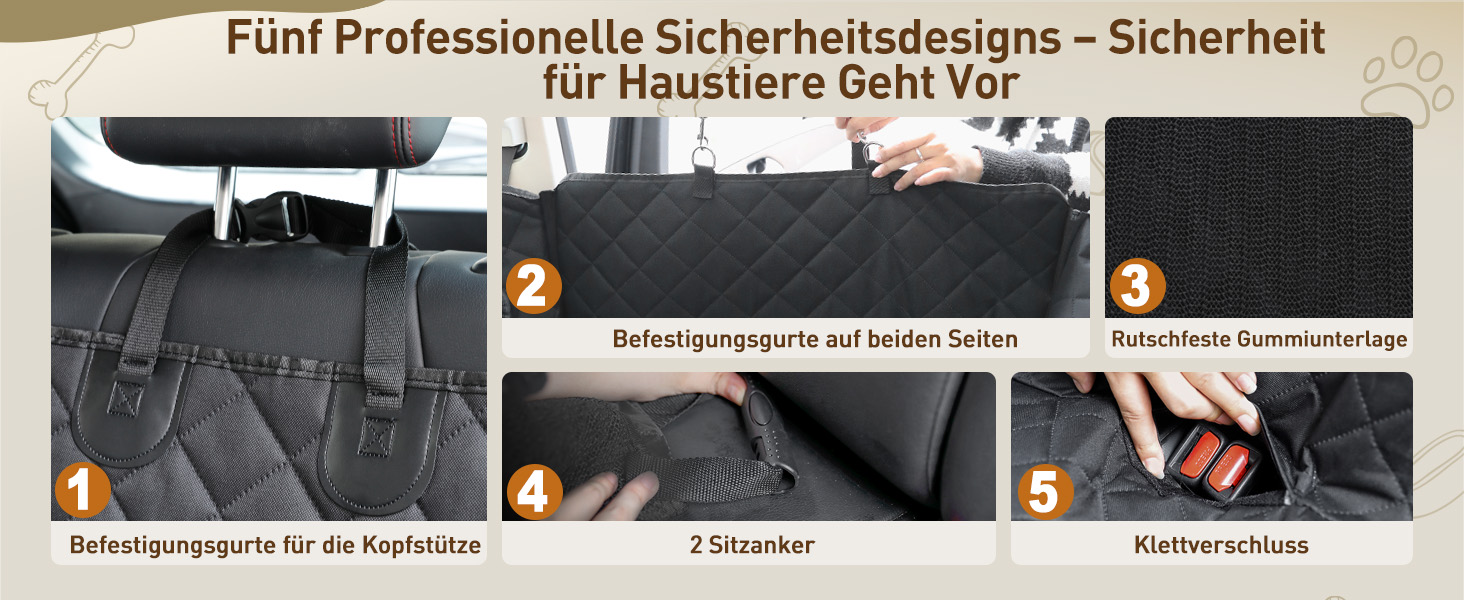 Fünf Professionelle Sicherheitsdesigns – Sicherheit für Haustiere Geht Vor

1
Befestigungsgurte für die Kopfstütze

2
Befestigungsgurte auf beiden Seiten

3
Rutschfeste Gummiunterlage

4
2 Sitzanker

5
Klettverschluss