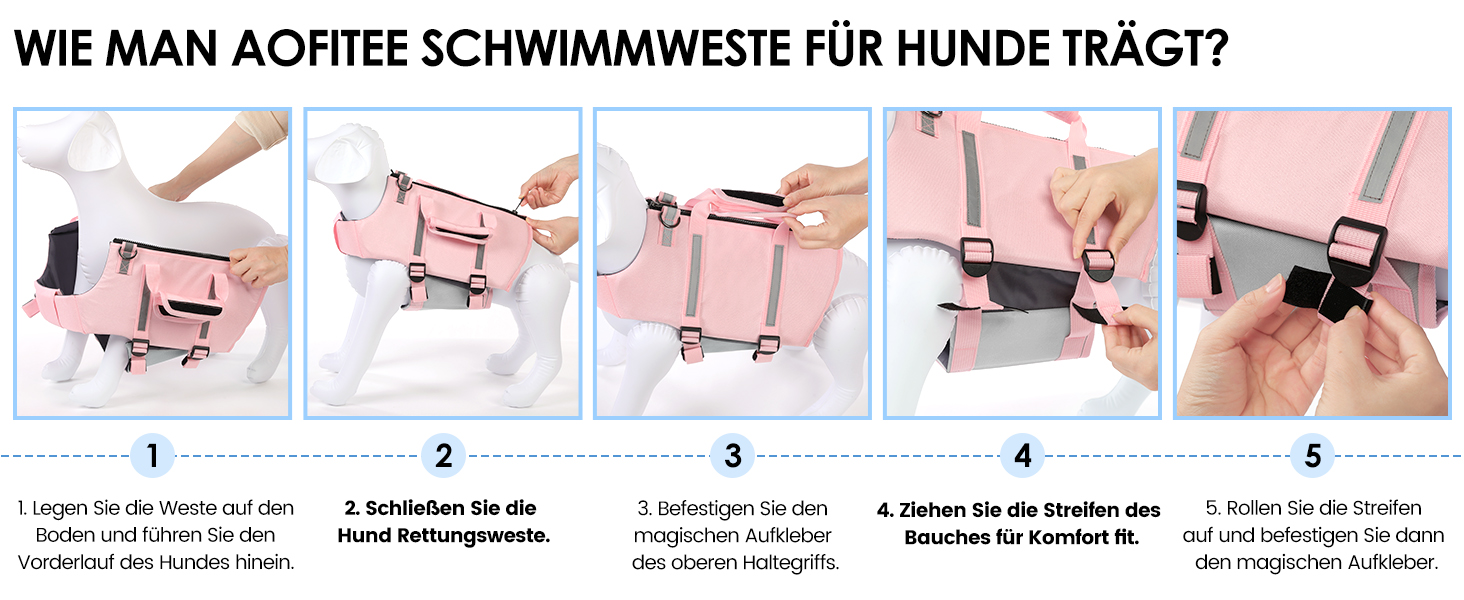 WIE MAN AOFITEE SCHWIMMWESTE FÜR HUNDE TRÄGT?

1

1. Legen Sie die Weste auf den Boden und führen Sie den Vorderlauf des Hundes hinein.

2

2. Schließen Sie die Hund Rettungsweste.

3

3. Befestigen Sie den magischen Aufkleber des oberen Haltegriffs.

4

4. Ziehen Sie die Streifen des Bauches für Komfort fit.

5

5. Rollen Sie die Streifen auf und befestigen Sie dann den magischen Aufkleber.