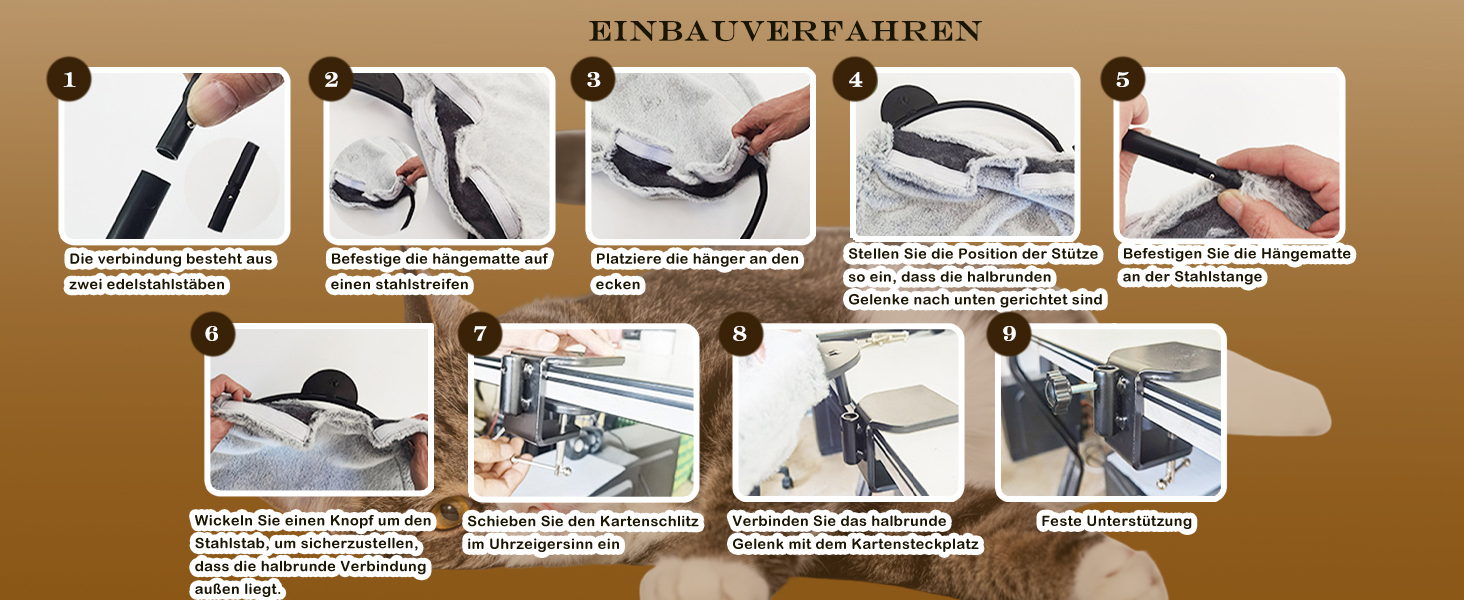 EINBAUVERFAHREN

1
Die verbindung besteht aus zwei edelstahlstäben

2
Befestige die hängematte auf einen stahlstreifen

3
Platziere die hänger an den ecken

4
Stellen Sie die Position der Stütze so ein, dass die halbrunden Gelenke nach unten gerichtet sind

5
Befestigen Sie die Hängematte an der Stahlstange

6
Wickeln Sie einen Knopf um den Stahlstab, um sicherzustellen, dass die halbrunde Verbindung außen liegt.

7
Schieben Sie den Kartenschlitz im Uhrzeigersinn ein

8
Verbinden Sie das halbrunde Gelenk mit dem Kartensteckplatz

9
Feste Unterstützung