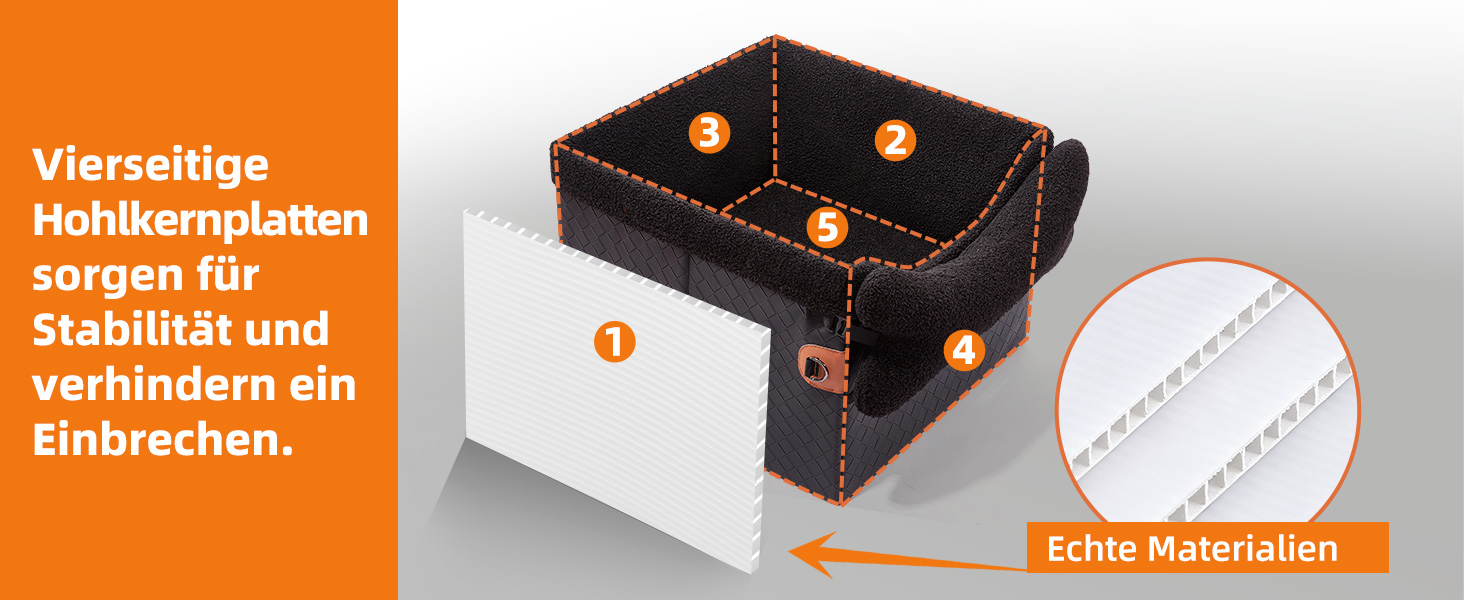 Vierseitige Hohlkernplatten sorgen für Stabilität und verhindern ein Einbrechen.

3

2

5

1

4

Echte Materialien