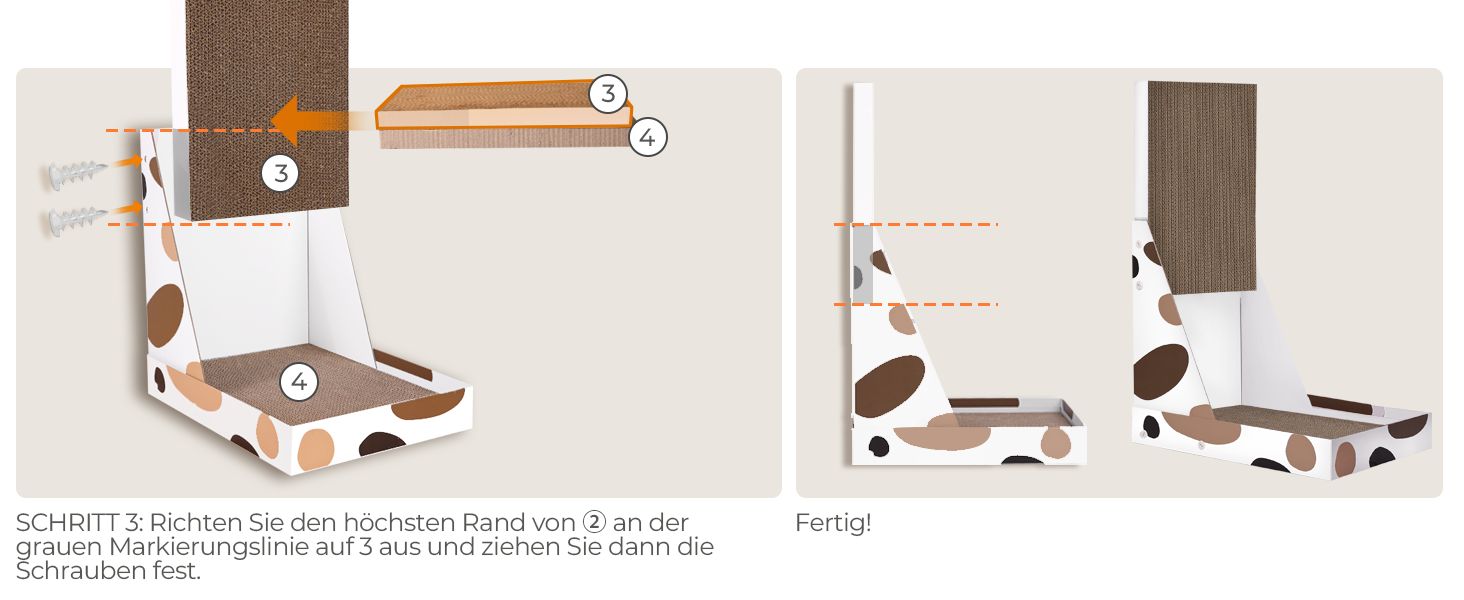 3

4

3

4

SCHRITT 3: Richten Sie den höchsten Rand von ② an der grauen Markierungslinie auf 3 aus und ziehen Sie dann die Schrauben fest.

Fertig!