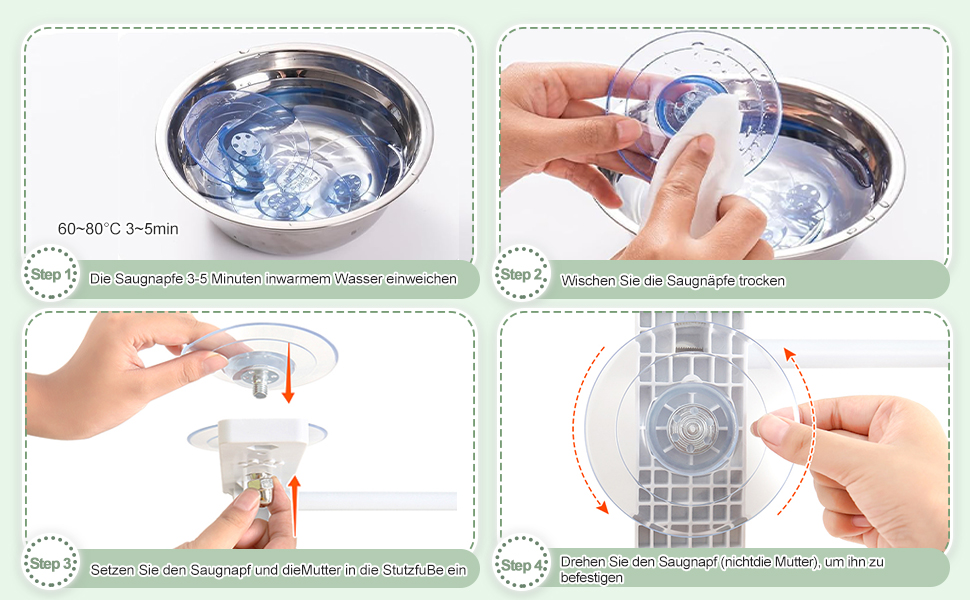 60~80°C 3~5min

Step 1 Die Saugnapfe 3-5 Minuten inwarmem Wasser einweichen

Step 2 Wischen Sie die Saugnäpfe trocken

Step 3 Setzen Sie den Saugnapf und dieMutter in die StutzfuBe ein

Step 4 Drehen Sie den Saugnapf (nichtdie Mutter), um ihn zu befestigen