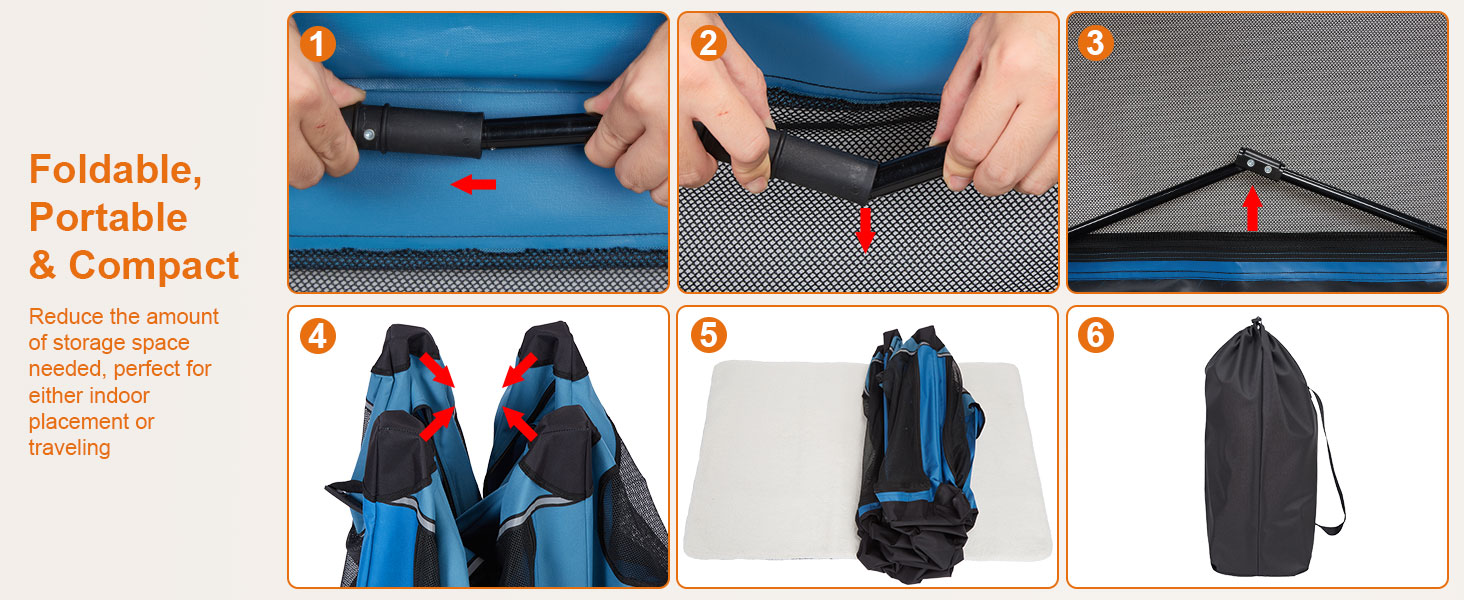 Foldable, Portable & Compact

Reduce the amount of storage space needed, perfect for either indoor placement or traveling

1

2

3

4

5

6