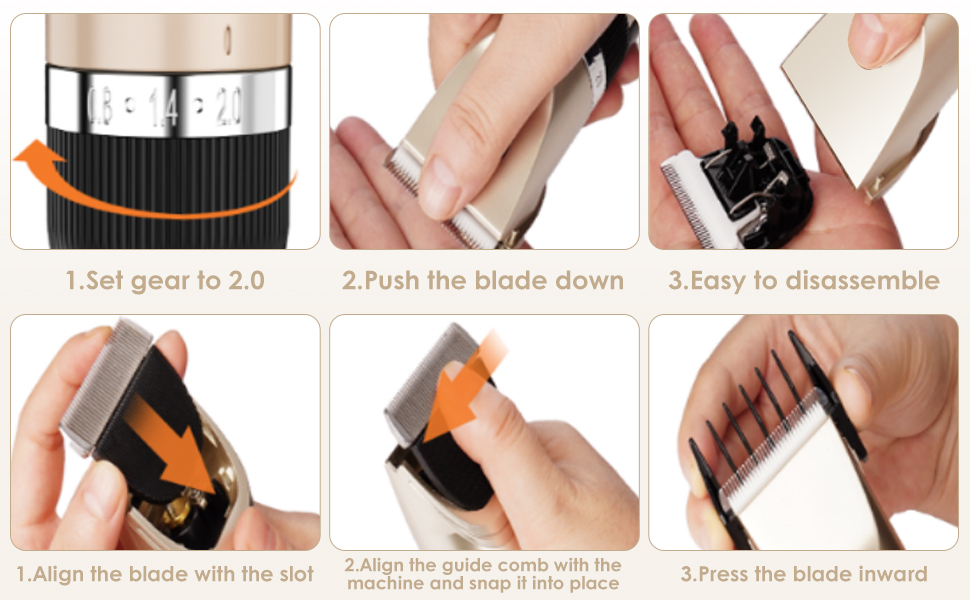 0.8 1.4 2.0

1.Set gear to 2.0

2.Push the blade down

3.Easy to disassemble

1.Align the blade with the slot

2.Align the guide comb with the machine and snap it into place

3.Press the blade inward