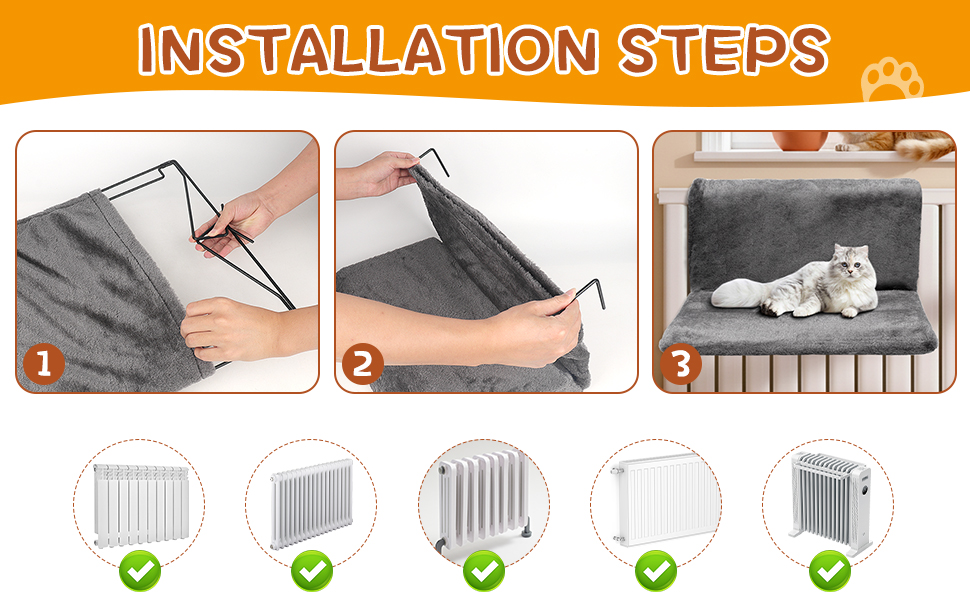 INSTALLATION STEPS

1

2

3