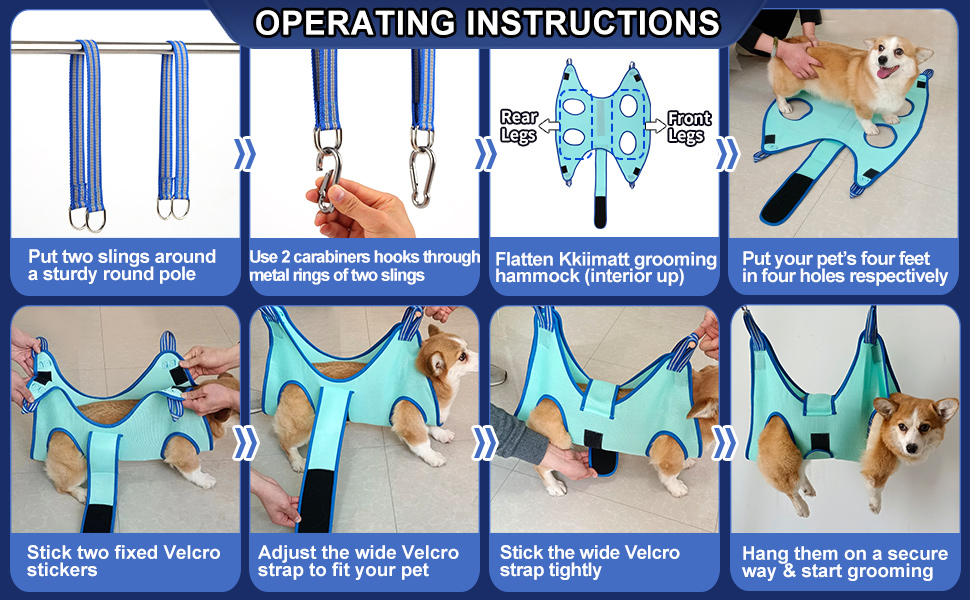 OPERATING INSTRUCTIONS

Put two slings around a sturdy round pole

Use 2 carabiners hooks through metal rings of two slings

Rear Legs

Front Legs

Flatten Kkiimatt grooming hammock (interior up)

Put your pet's four feet in four holes respectively

Stick two fixed Velcro stickers

Adjust the wide Velcro strap to fit your pet

Stick the wide Velcro strap tightly

Hang them on a secure way & start grooming