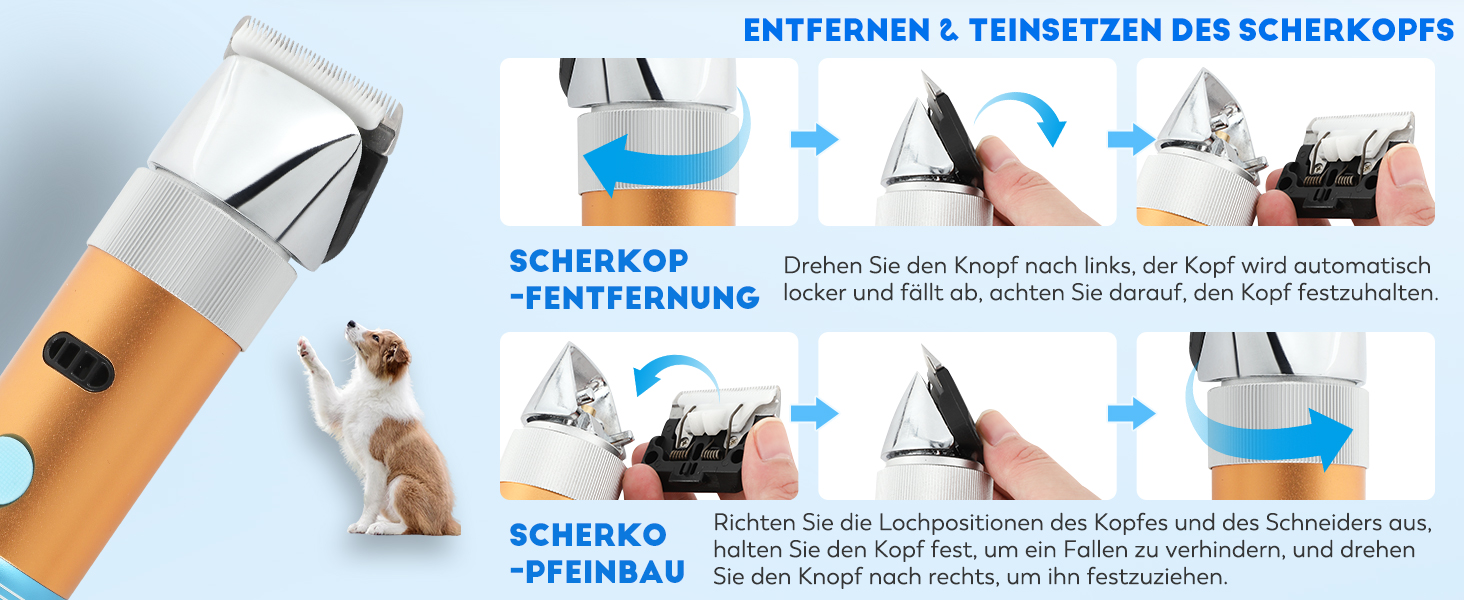 ENTFERNEN & TEINSETZEN DES SCHERKOPFS

SCHERKOP -FENTFERNUNG

Drehen Sie den Knopf nach links, der Kopf wird automatisch locker und fällt ab, achten Sie darauf, den Kopf festzuhalten.

SCHERKO -PFEINBAU

Richten Sie die Lochpositionen des Kopfes und des Schneiders aus, halten Sie den Kopf fest, um ein Fallen zu verhindern, und drehen Sie den Knopf nach rechts, um ihn festzuziehen.