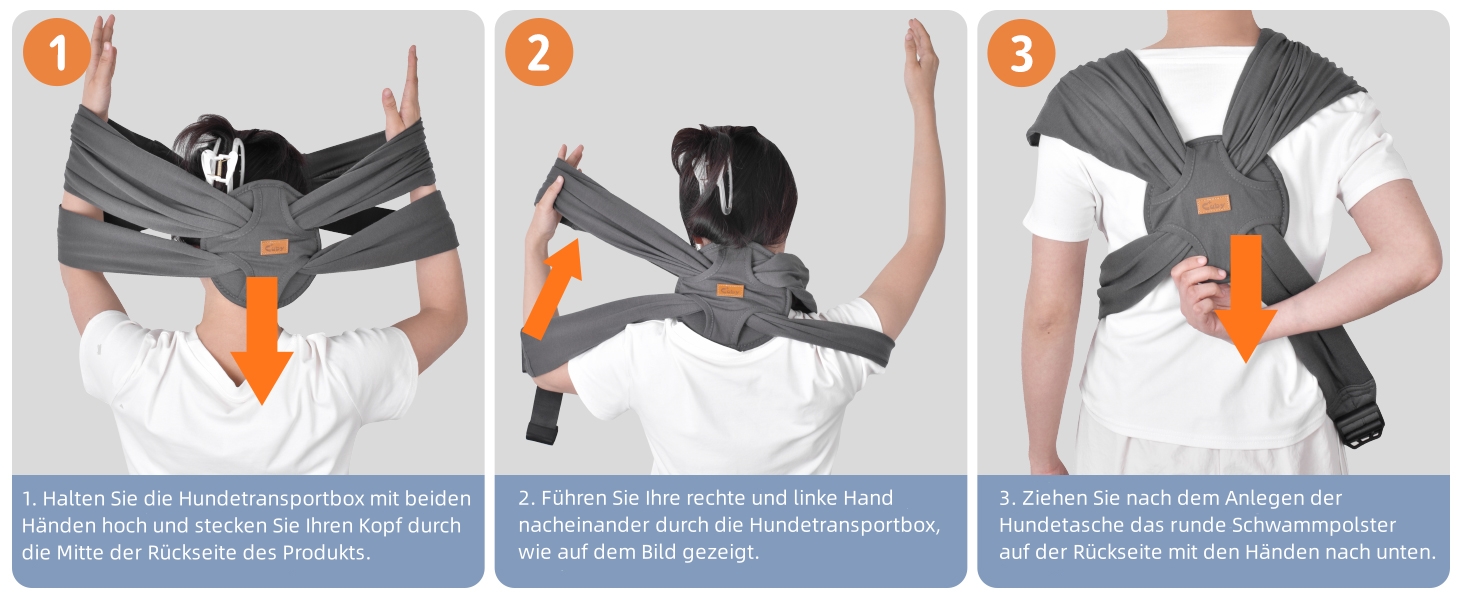 1

1. Halten Sie die Hundetransportbox mit beiden Händen hoch und stecken Sie Ihren Kopf durch die Mitte der Rückseite des Produkts.

2

2. Führen Sie Ihre rechte und linke Hand nacheinander durch die Hundetransportbox, wie auf dem Bild gezeigt.

3

3. Ziehen Sie nach dem Anlegen der Hundetasche das runde Schwammpolster auf der Rückseite mit den Händen nach unten.