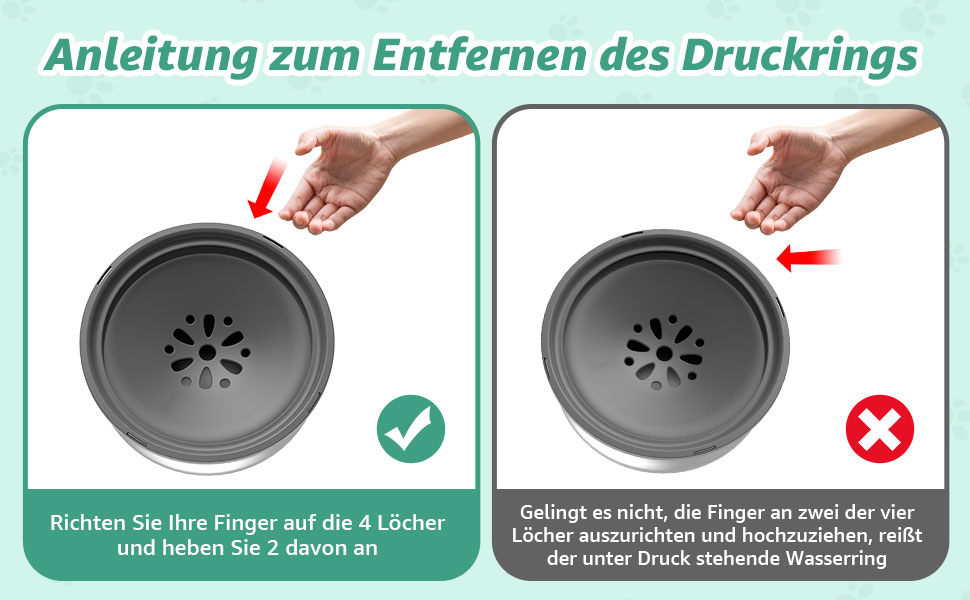 Anleitung zum Entfernen des Druckrings

Richten Sie Ihre Finger auf die 4 Löcher und heben Sie 2 davon an

Gelingt es nicht, die Finger an zwei der vier Löcher auszurichten und hochzuziehen, reißt der unter Druck stehende Wasserring