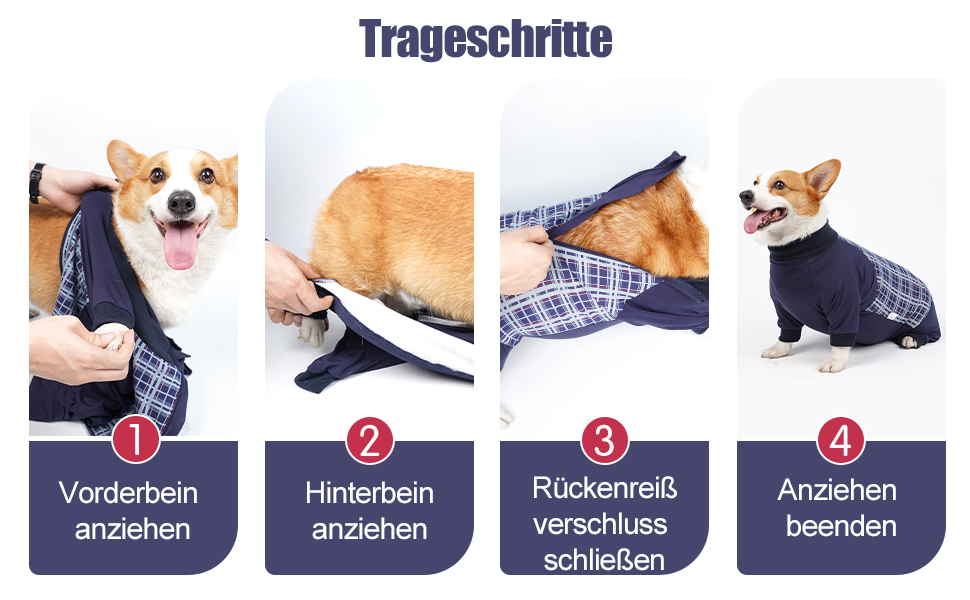 Trageschritte

1
Vorderbein anziehen

2
Hinterbein anziehen

3
Rückenreiß verschluss schließen

4
Anziehen beenden