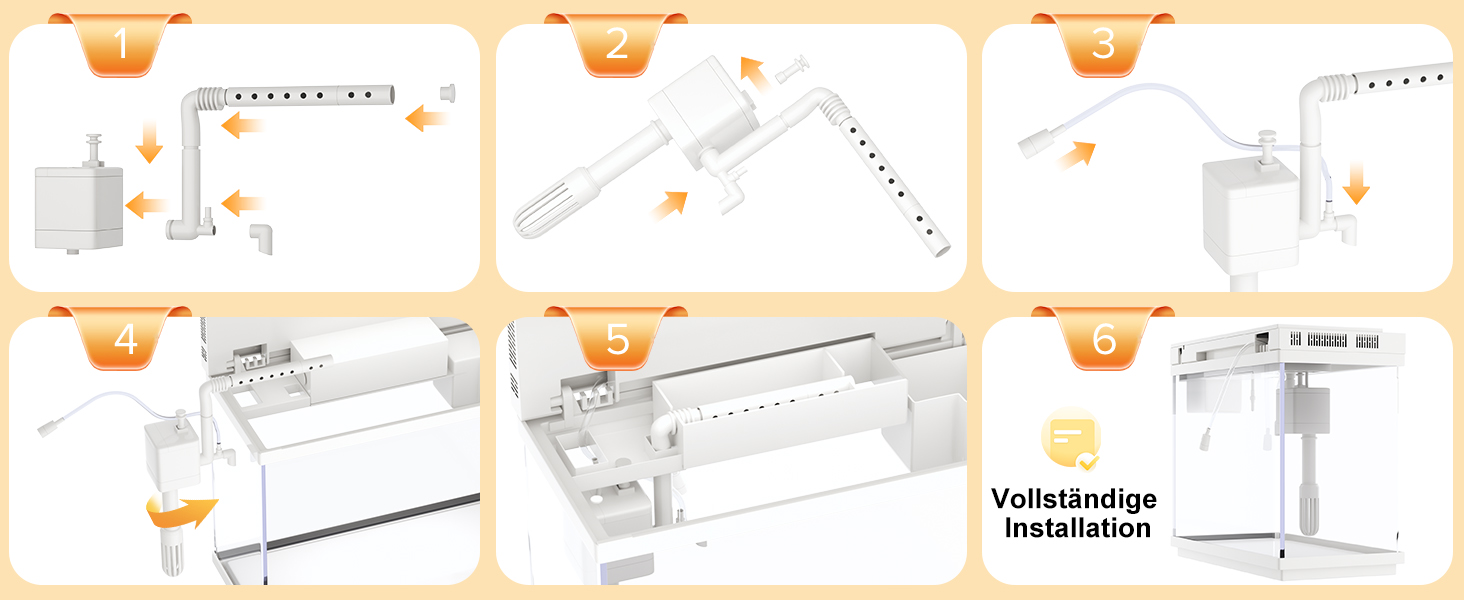 1

2

3

4

5

6

Vollständige Installation