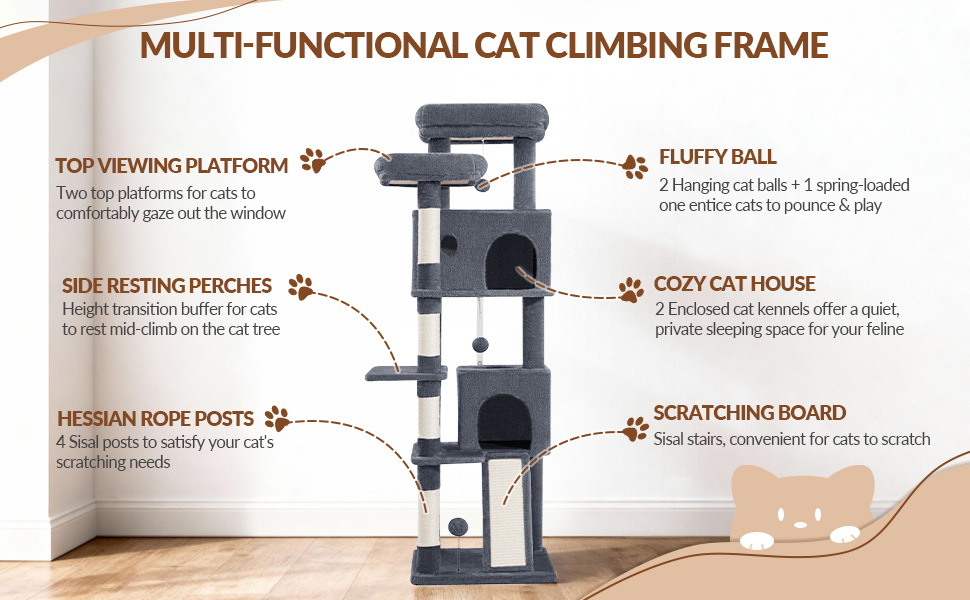 MULTI-FUNCTIONAL CAT CLIMBING FRAME

TOP VIEWING PLATFORM
Two top platforms for cats to comfortably gaze out the window

SIDE RESTING PERCHES
Height transition buffer for cats to rest mid-climb on the cat tree

HESSIAN ROPE POSTS
4 Sisal posts to satisfy your cat's scratching needs

FLUFFY BALL
2 Hanging cat balls + 1 spring-loaded one entice cats to pounce & play

COZY CAT HOUSE
2 Enclosed cat kennels offer a quiet, private sleeping space for your feline

SCRATCHING BOARD
Sisal stairs, convenient for cats to scratch