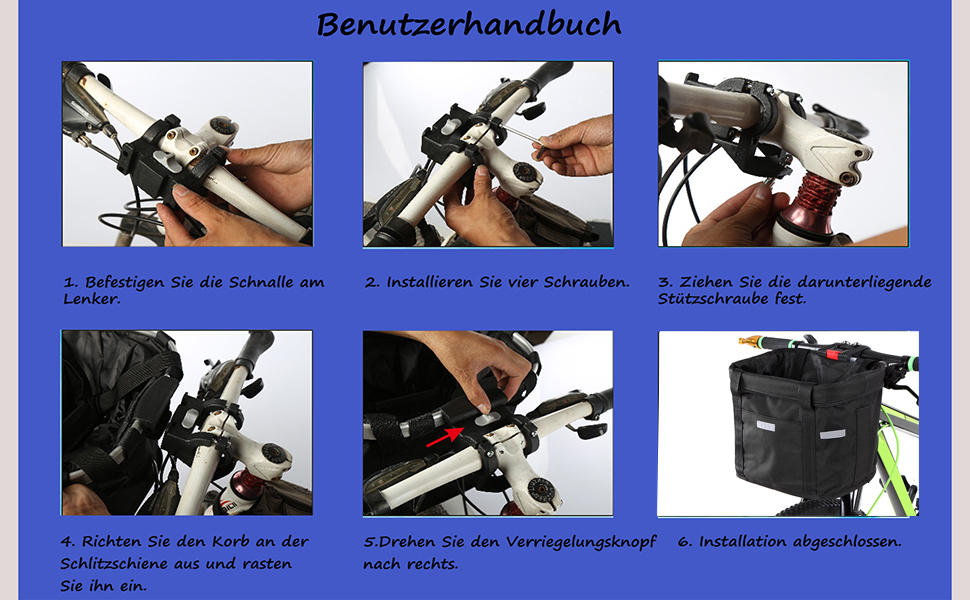 Benutzerhandbuch

1. Befestigen Sie die Schnalle am Lenker.

2. Installieren Sie vier Schrauben.

3. Ziehen Sie die darunterliegende Stützschraube fest.

4. Richten Sie den Korb an der Schlitzschiene aus und rasten Sie ihn ein.

5.Drehen Sie den Verriegelungsknopf nach rechts.

6. Installation abgeschlossen.