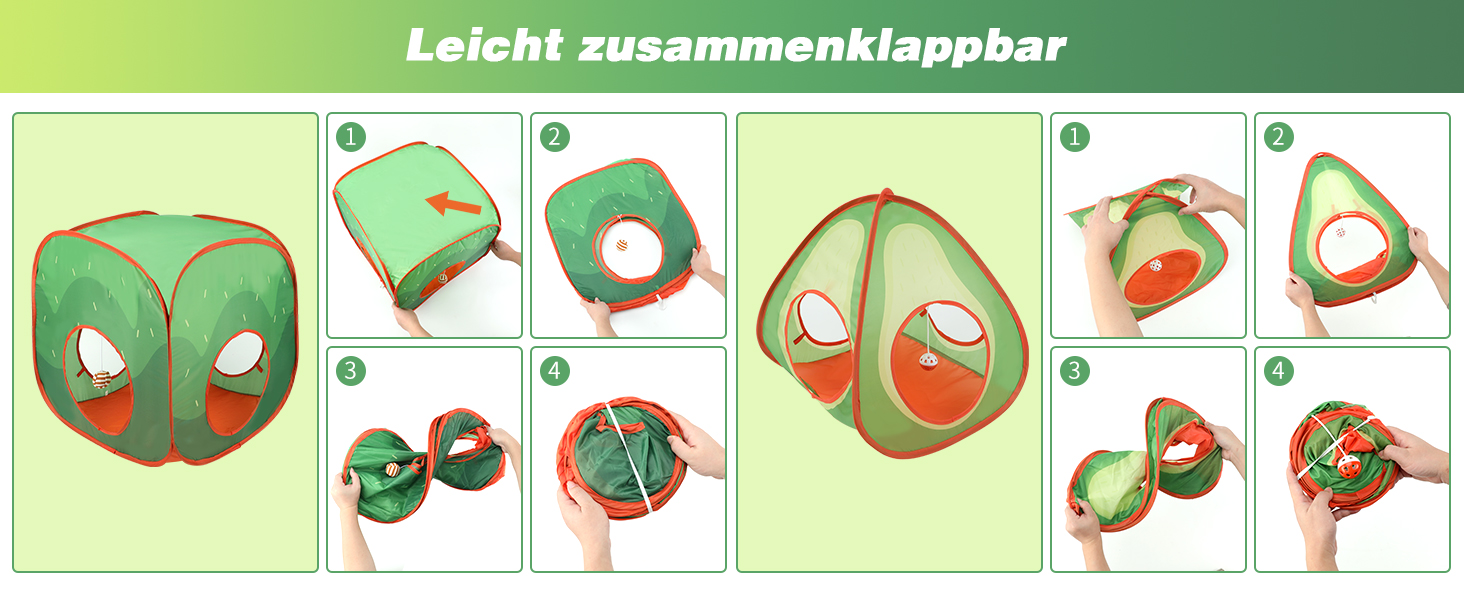 Leicht zusammenklappbar

1

2

3

4

1

2

3

4