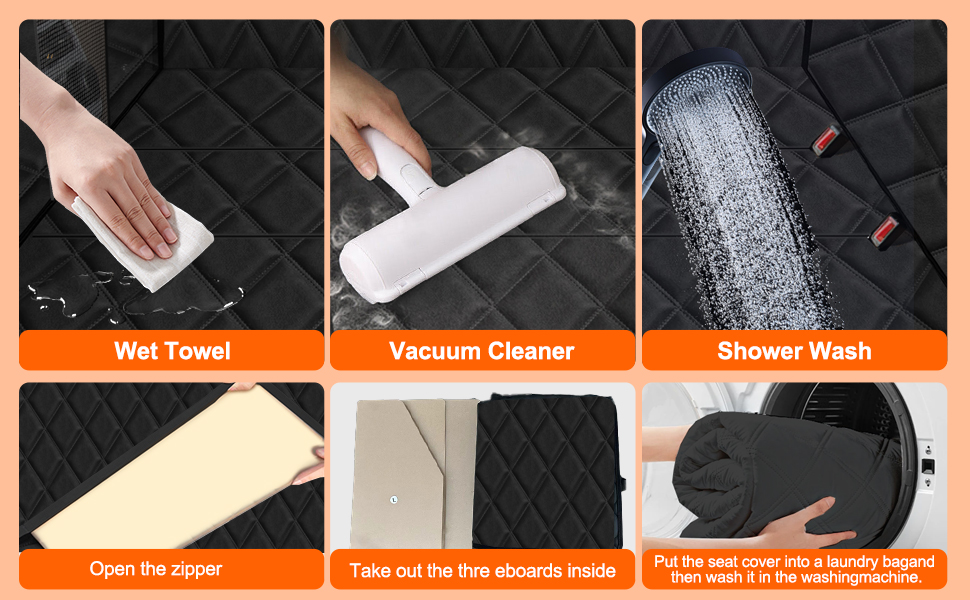 Wet Towel

Vacuum Cleaner

Shower Wash

Open the zipper

Take out the thre eboards inside

Put the seat cover into a laundry bagand then wash it in the washingmachine.