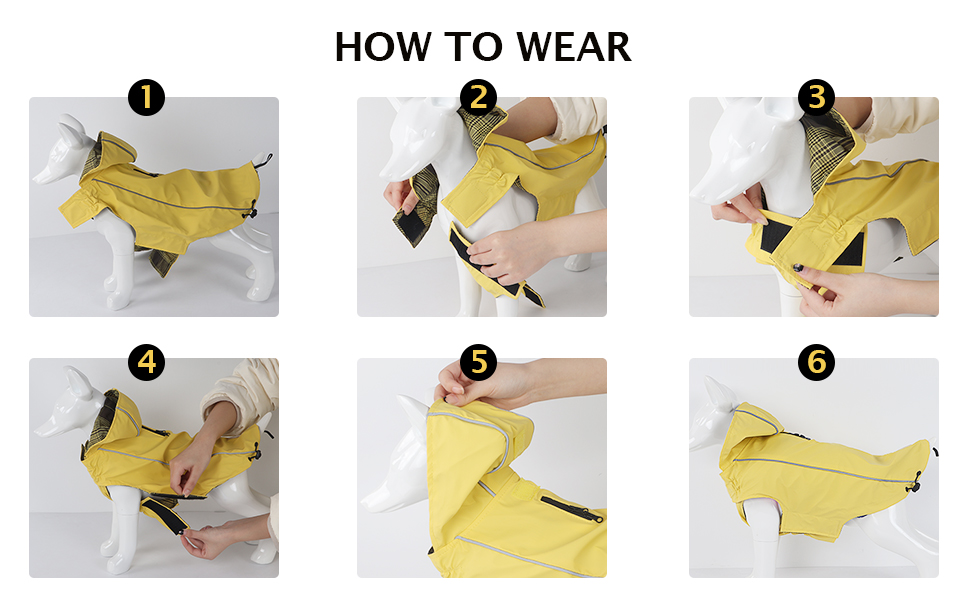 HOW TO WEAR

1

2

3

4

5

6