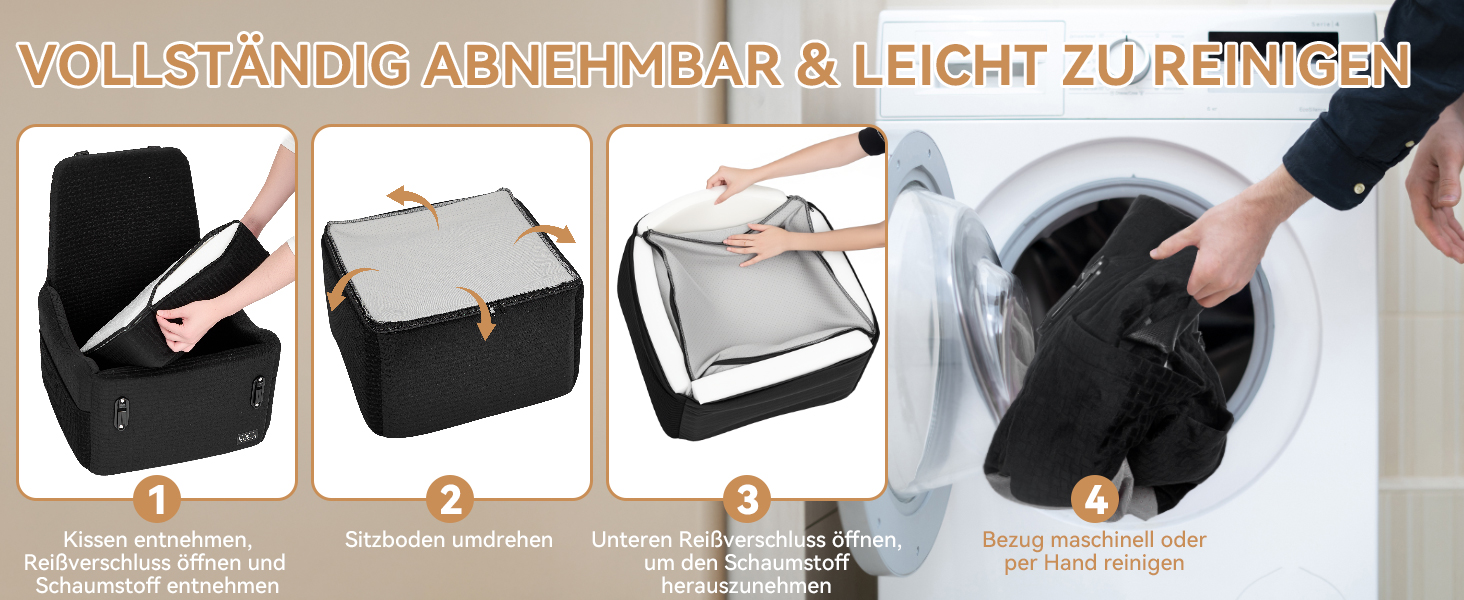 VOLLSTÄNDIG ABNEHMBAR & LEICHT ZU REINIGEN

1
Kissen entnehmen, Reißverschluss öffnen und Schaumstoff entnehmen

2
Sitzboden umdrehen

3
Unteren Reißverschluss öffnen, um den Schaumstoff herauszunehmen

4
Bezug maschinell oder per Hand reinigen