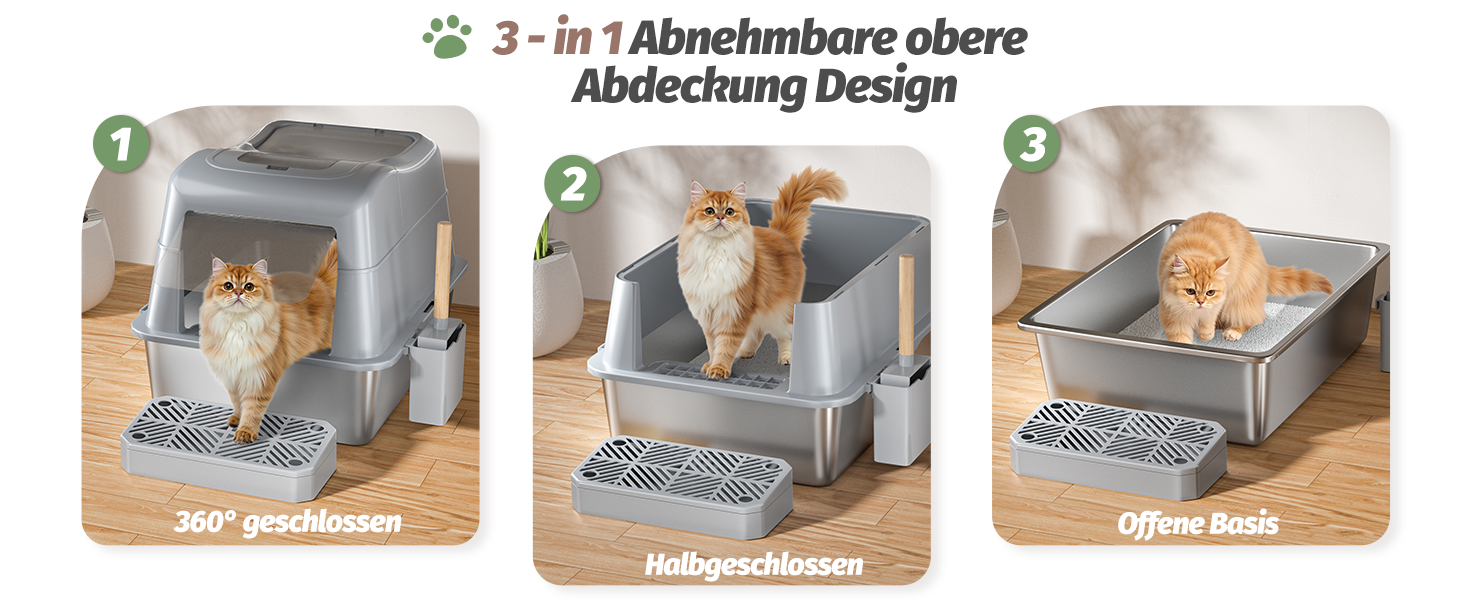 3 - in 1 Abnehmbare obere Abdeckung Design

1

360° geschlossen

2

Halbgeschlossen

3

Offene Basis