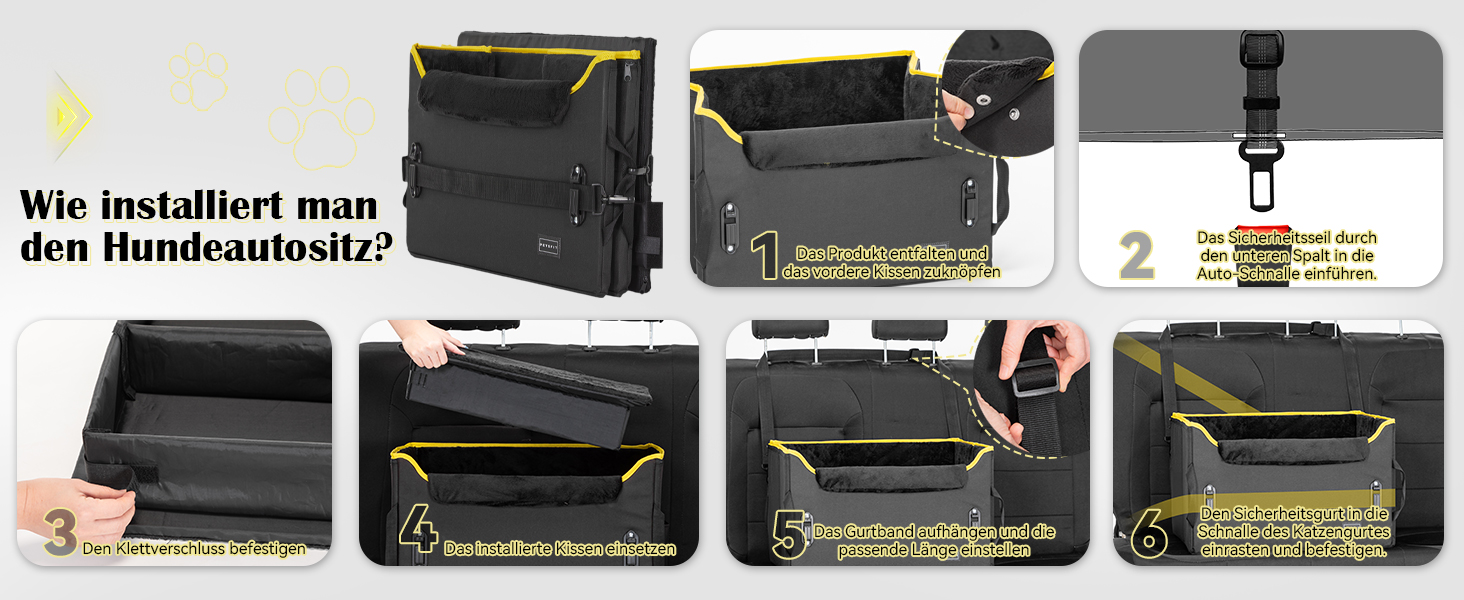 Wie installiert man den Hundeautositz?

1 Das Produkt entfalten und das vordere Kissen zuknöpfen

2 Das Sicherheitsseil durch den unteren Spalt in die Auto-Schnalle einführen.

3 Den Klettverschluss befestigen

4 Das installierte Kissen einsetzen

5 Das Gurtband aufhängen und die passende Länge einstellen

6 Den Sicherheitsgurt in die Schnalle des Katzengurtes einrasten und befestigen.