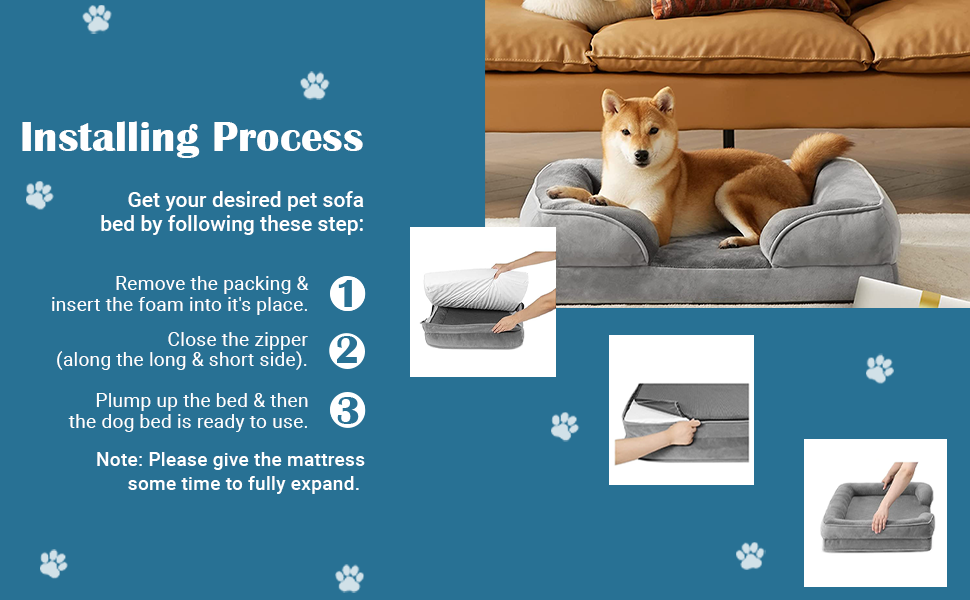 Installing Process

Get your desired pet sofa bed by following these step:

Remove the packing & insert the foam into it's place. 1

Close the zipper (along the long & short side). 2

Plump up the bed & then the dog bed is ready to use. 3

Note: Please give the mattress some time to fully expand.