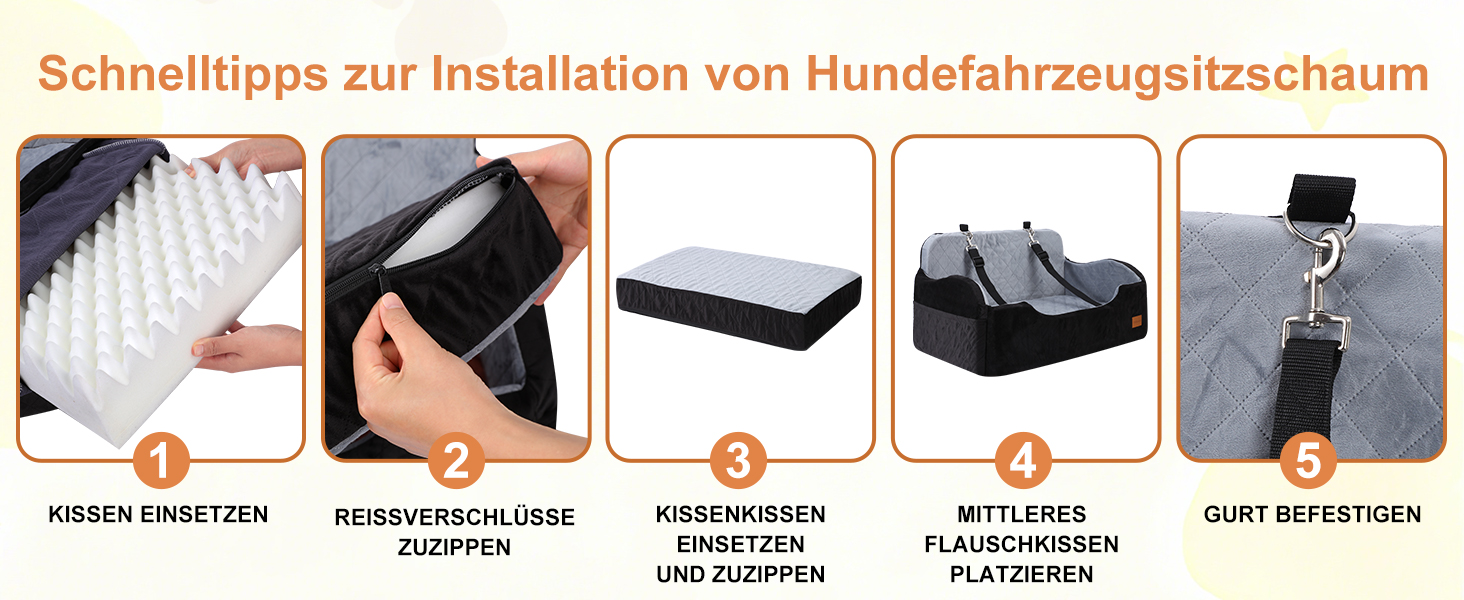 Schnelltipps zur Installation von Hundefahrzeugsitzschaum

1
KISSEN EINSETZEN

2
REISSVERSCHLÜSSE ZUZIPPEN

3
KISSENKISSEN EINSETZEN UND ZUZIPPEN

4
MITTLERES FLAUSCHKISSEN PLATZIEREN

5
GURT BEFESTIGEN