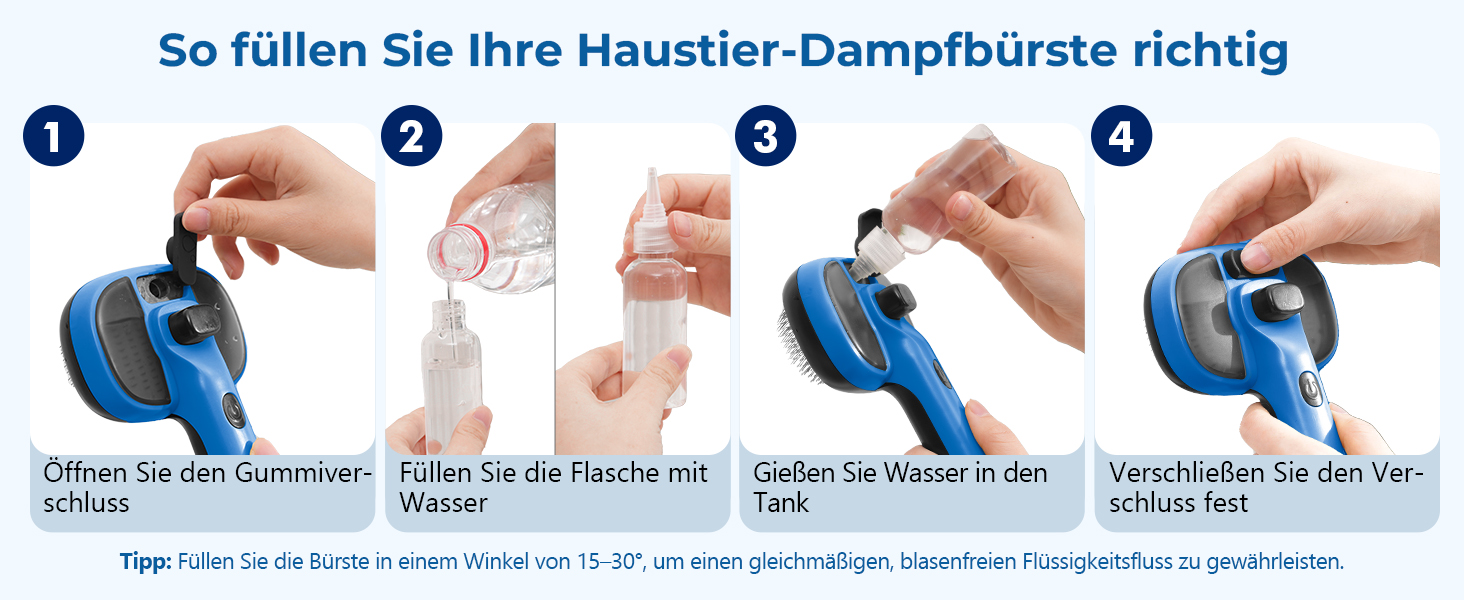 So füllen Sie Ihre Haustier-Dampfbürste richtig

1

Öffnen Sie den Gummiverschluss

2

Füllen Sie die Flasche mit Wasser

3

Gießen Sie Wasser in den Tank

4

Verschließen Sie den Verschluss fest

Tipp: Füllen Sie die Bürste in einem Winkel von 15–30°, um einen gleichmäßigen, blasenfreien Flüssigkeitsfluss zu gewährleisten.