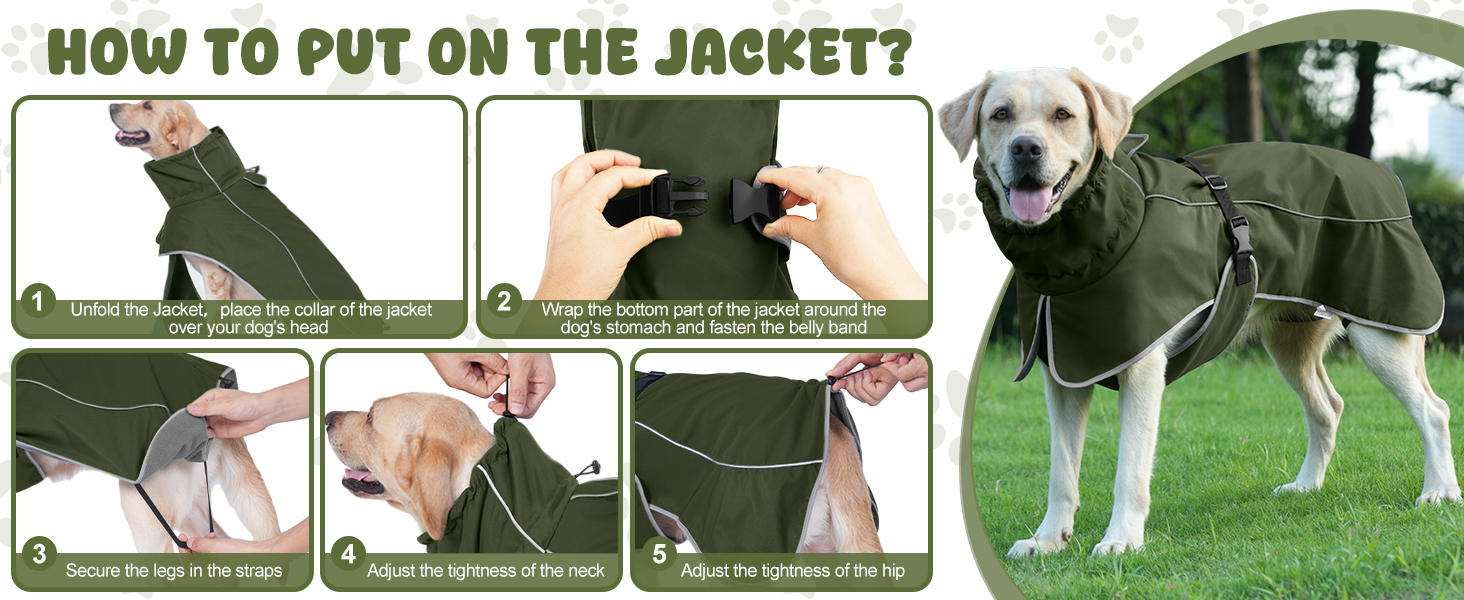 HOW TO PUT ON THE JACKET?

1 Unfold the Jacket， place the collar of the jacket over your dog's head

2 Wrap the bottom part of the jacket around the dog's stomach and fasten the belly band

3 Secure the legs in the straps

4 Adjust the tightness of the neck

5 Adjust the tightness of the hip