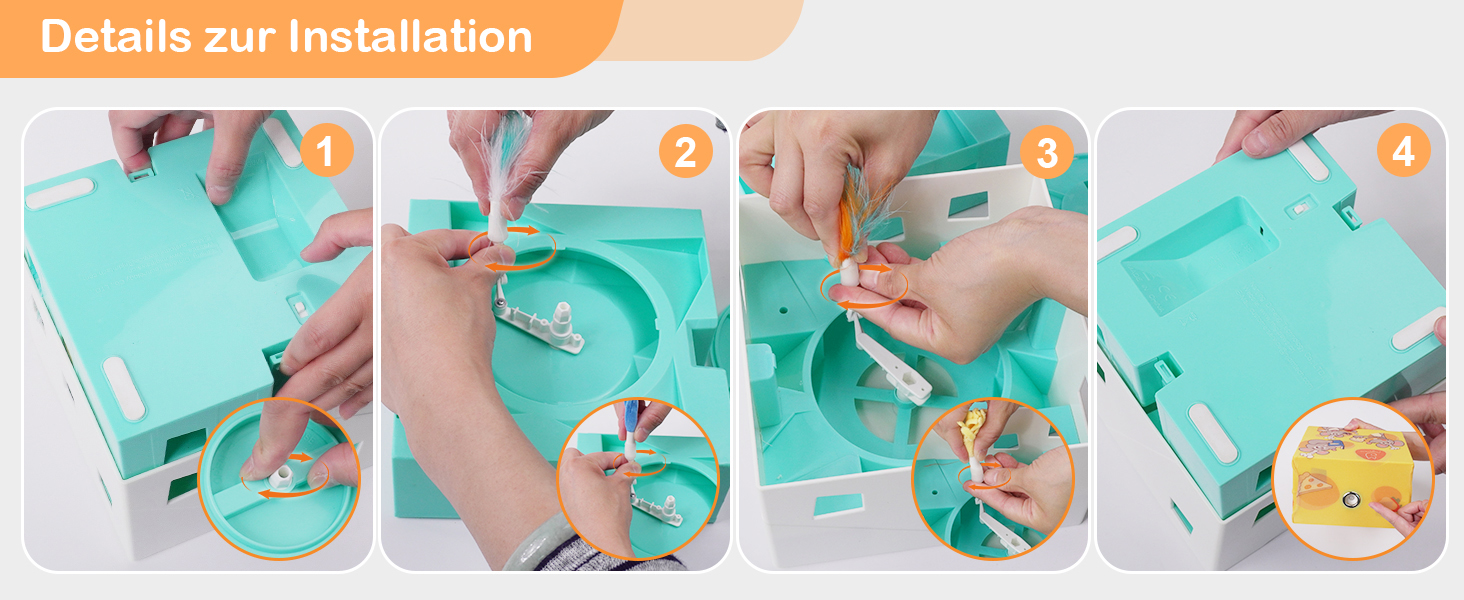 Details zur Installation

1

2

3

4