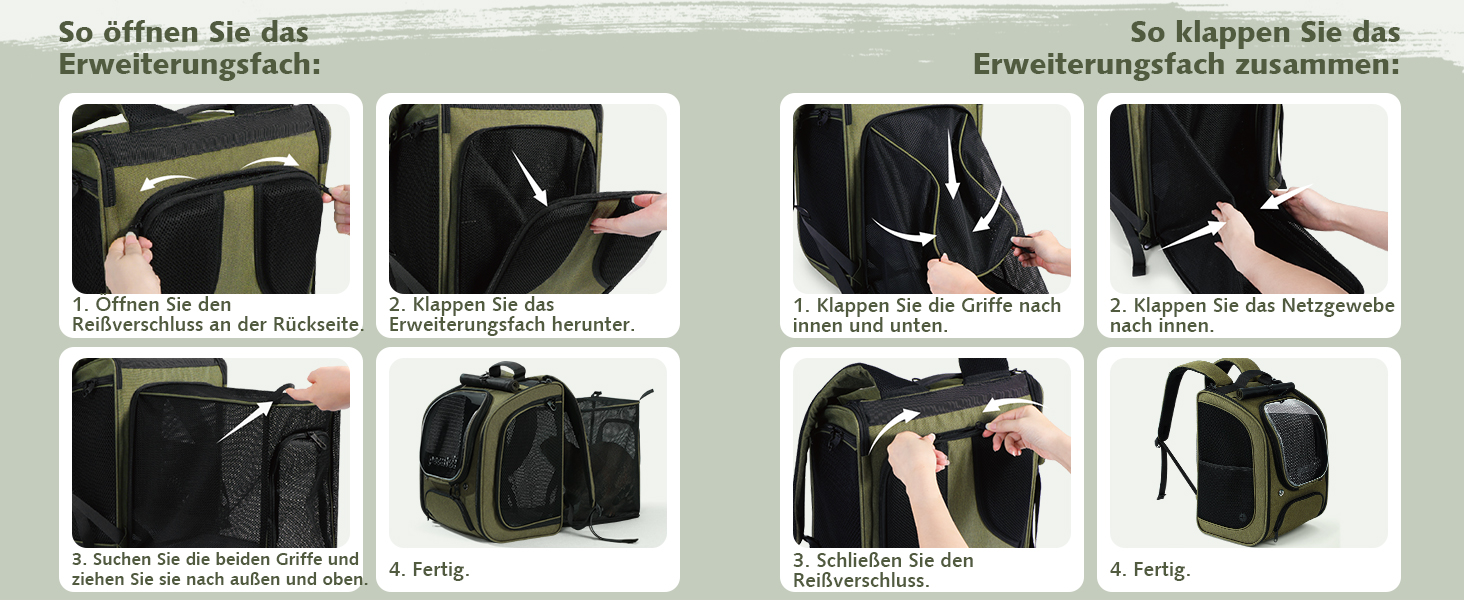 So öffnen Sie das Erweiterungsfach:

1. Öffnen Sie den Reißverschluss an der Rückseite.

2. Klappen Sie das Erweiterungsfach herunter.

3. Suchen Sie die beiden Griffe und ziehen Sie sie nach außen und oben.

4. Fertig.

So klappen Sie das Erweiterungsfach zusammen:

1. Klappen Sie die Griffe nach innen und unten.

2. Klappen Sie das Netzgewebe nach innen.

3. Schließen Sie den Reißverschluss.

4. Fertig.