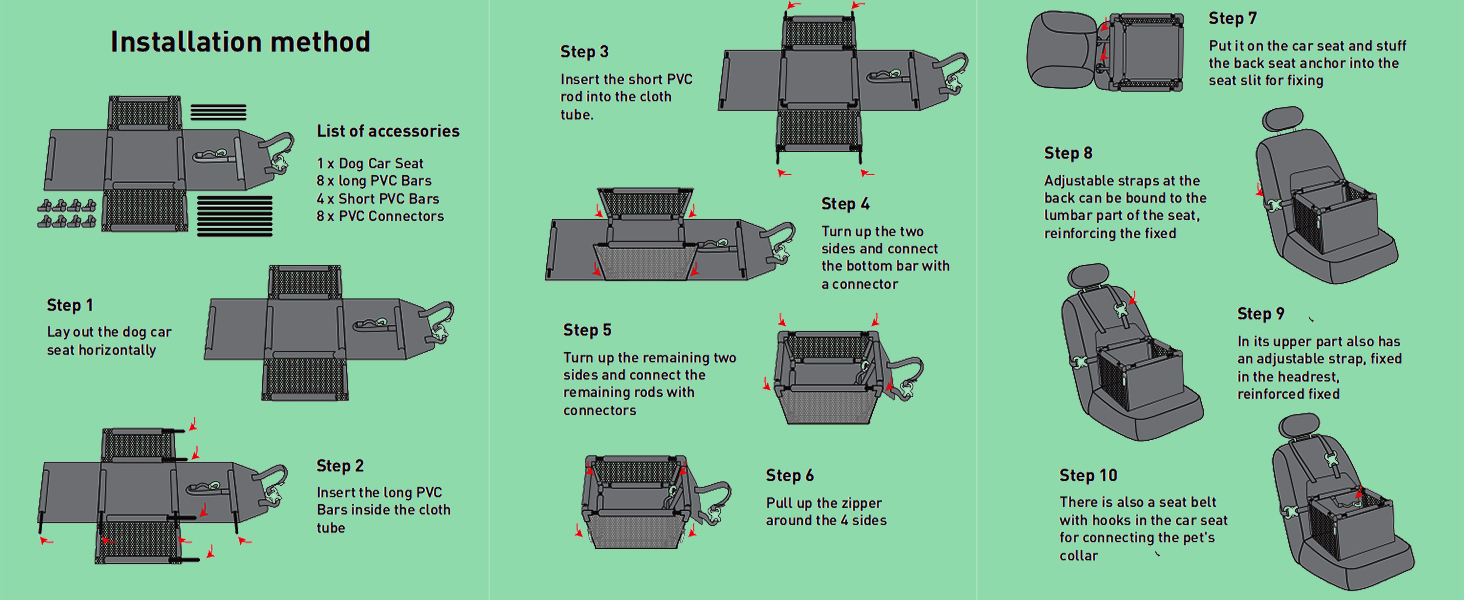 Installation method

List of accessories

1 x Dog Car Seat
8 x long PVC Bars
4 x Short PVC Bars
8 x PVC Connectors

Step 1

Lay out the dog car seat horizontally

Step 2

Insert the long PVC Bars inside the cloth tube

Step 3

Insert the short PVC rod into the cloth tube.

Step 4

Turn up the two sides and connect the bottom bar with a connector

Step 5

Turn up the remaining two sides and connect the remaining rods with connectors

Step 6

Pull up the zipper around the 4 sides

Step 7

Put it on the car seat and stuff the back seat anchor into the seat slit for fixing

Step 8

Adjustable straps at the back can be bound to the lumbar part of the seat, reinforcing the fixed

Step 9

In its upper part also has an adjustable strap, fixed in the headrest, reinforced fixed

Step 10

There is also a seat belt with hooks in the car seat for connecting the pet's collar