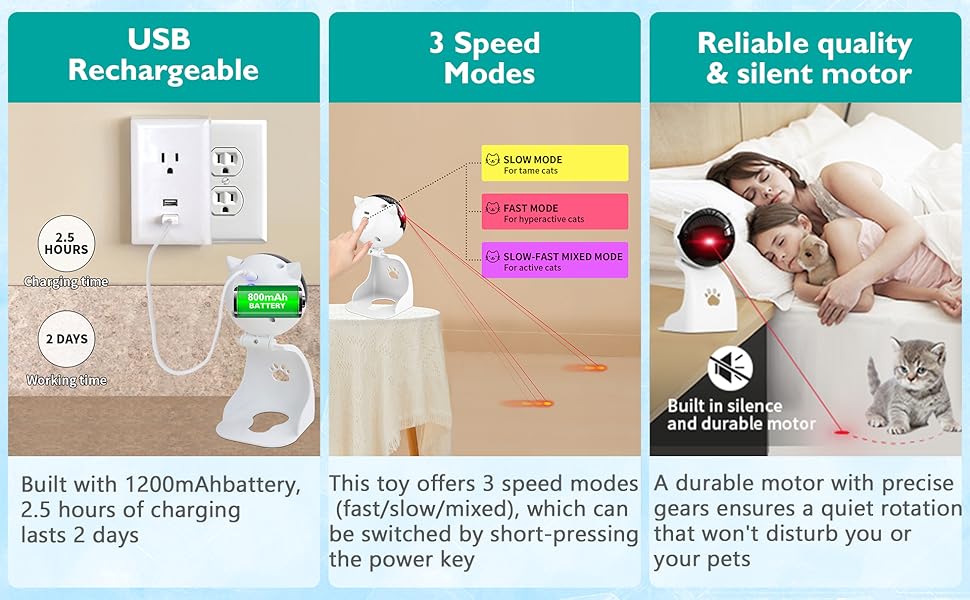 USB Rechargeable

2.5 HOURS
Charging time

2 DAYS
Working time

800mAh BATTERY

Built with 1200mAhbattery, 2.5 hours of charging lasts 2 days

3 Speed Modes

SLOW MODE
For tame cats

FAST MODE
For hyperactive cats

SLOW-FAST MIXED MODE
For active cats

This toy offers 3 speed modes (fast/slow/mixed), which can be switched by short-pressing the power key

Reliable quality & silent motor

Built in silence and durable motor

A durable motor with precise gears ensures a quiet rotation that won't disturb you or your pets