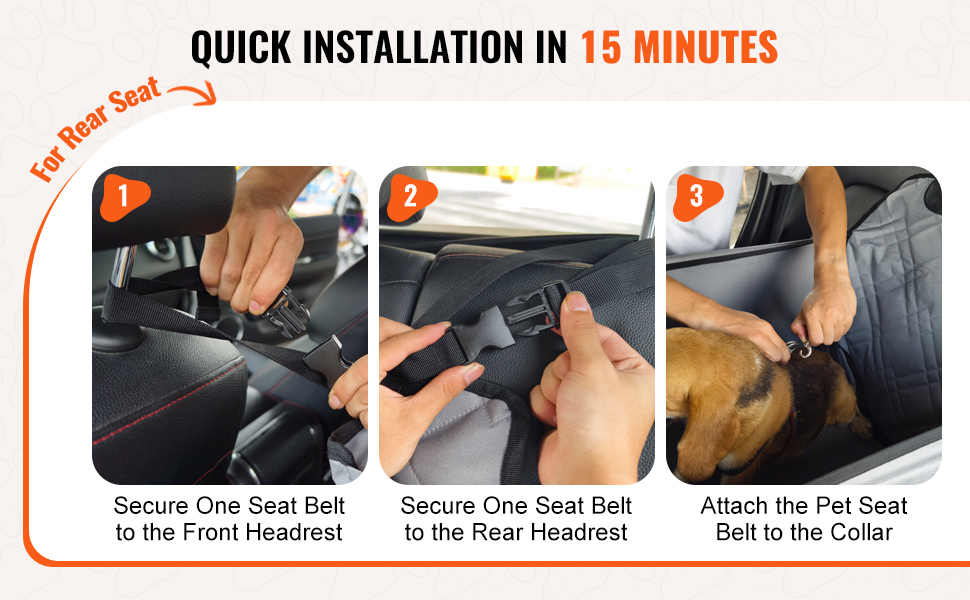 QUICK INSTALLATION IN 15 MINUTES

For Rear Seat

1

Secure One Seat Belt to the Front Headrest

2

Secure One Seat Belt to the Rear Headrest

3

Attach the Pet Seat Belt to the Collar